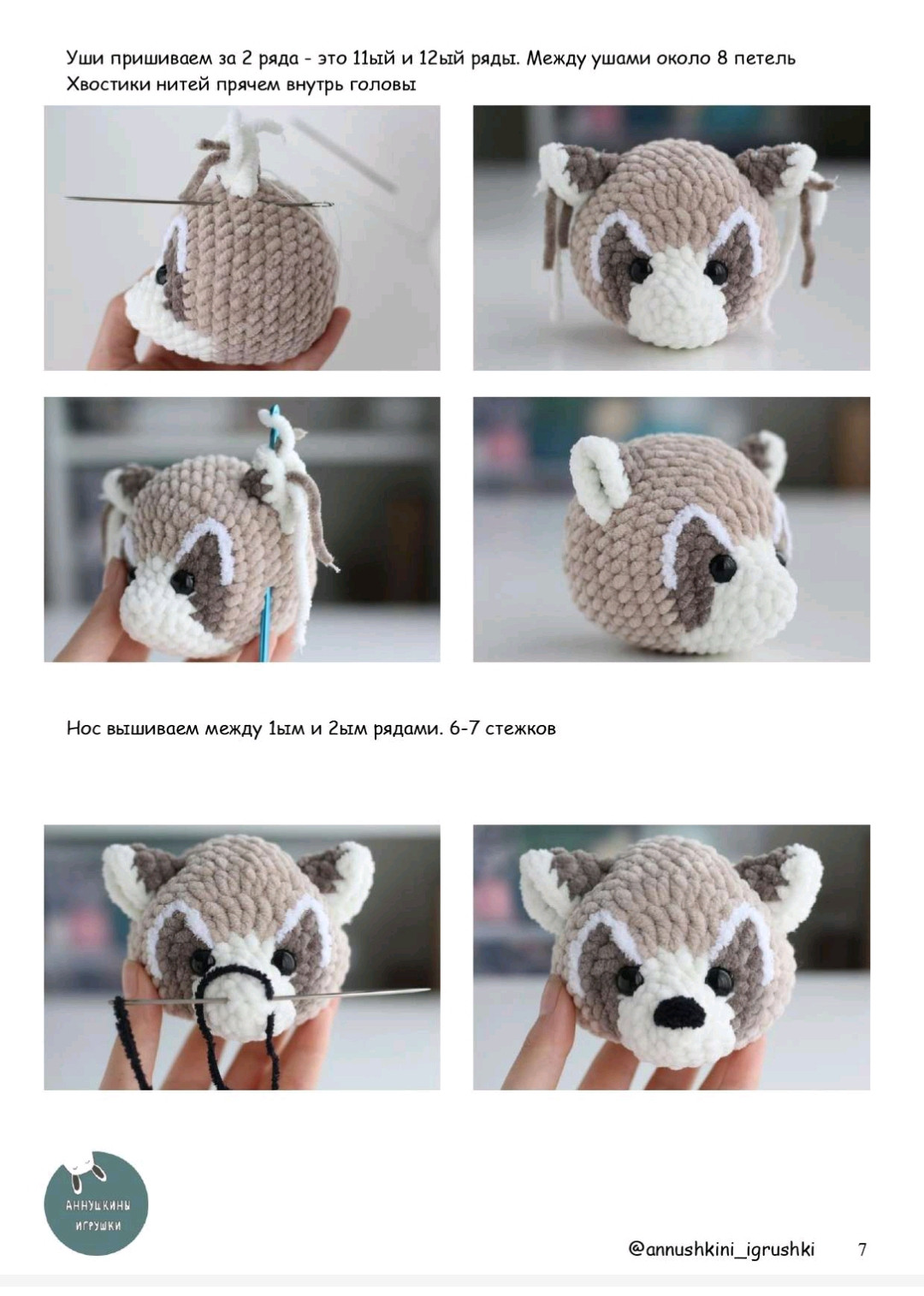 Уши пришиваем за 2 ряда - это 11ый и 12ый ряды. Между ушами около 8 петель
Хвостики нитей прячем внутрь головы

Нос вышиваем между 1ым и 2ым рядами. 6-7 стежков

АННУШКИНЫ ИГРУШКИ

@annushkini_igrushki 7