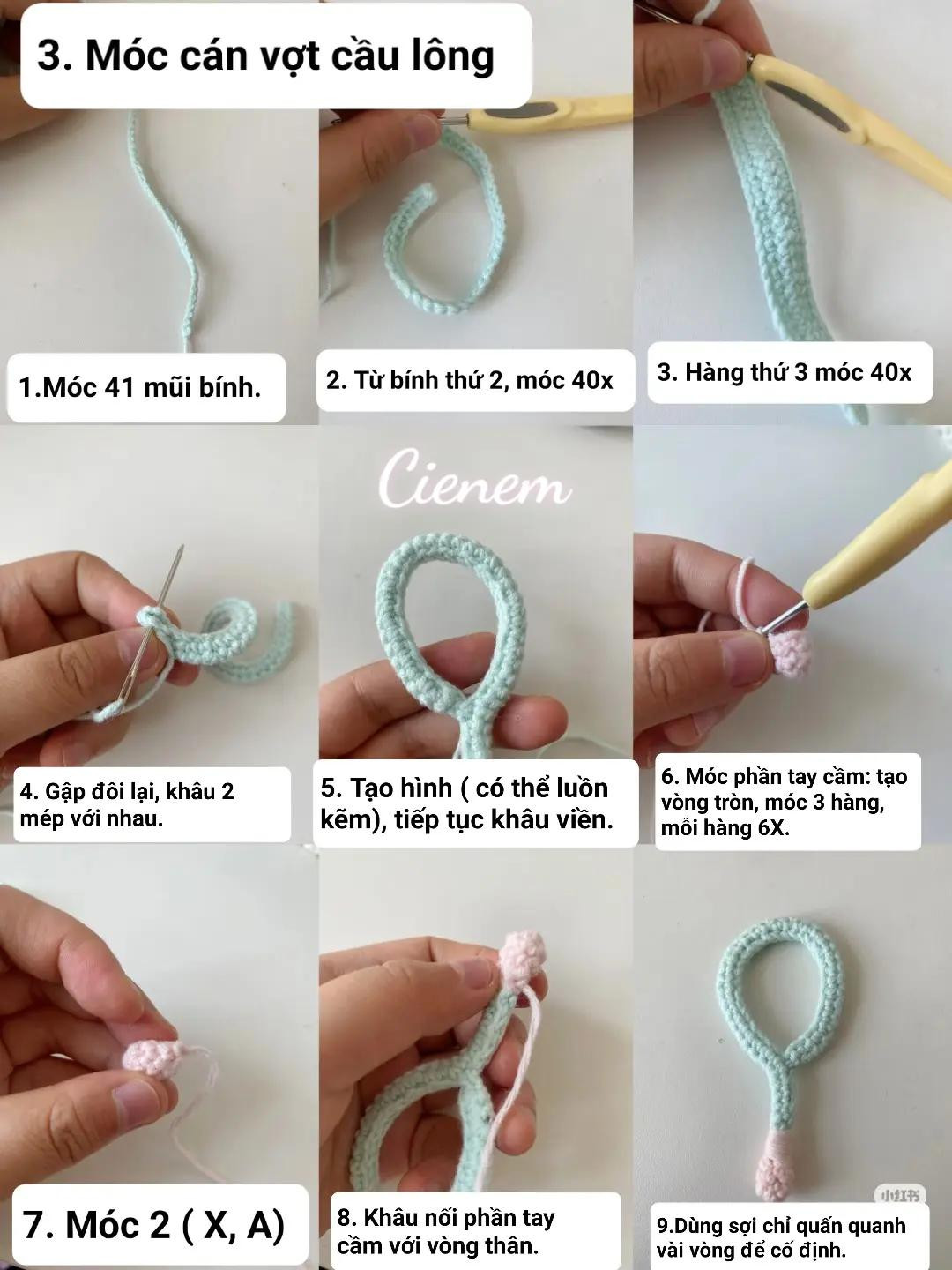 3. Móc cán vợt cầu lông

1.Móc 41 mũi bính.

2. Từ bính thứ 2, móc 40x

3. Hàng thứ 3 móc 40x

Cienem

4. Gập đôi lại, khâu 2 mép với nhau.

5. Tạo hình ( có thể luồn kẽm), tiếp tục khâu viền.

6. Móc phần tay cầm: tạo vòng tròn, móc 3 hàng, mỗi hàng 6X.

7. Móc 2 ( X, A)

8. Khâu nối phần tay cầm với vòng thân.

小红书

9.Dùng sợi chỉ quấn quanh vài vòng để cố định.