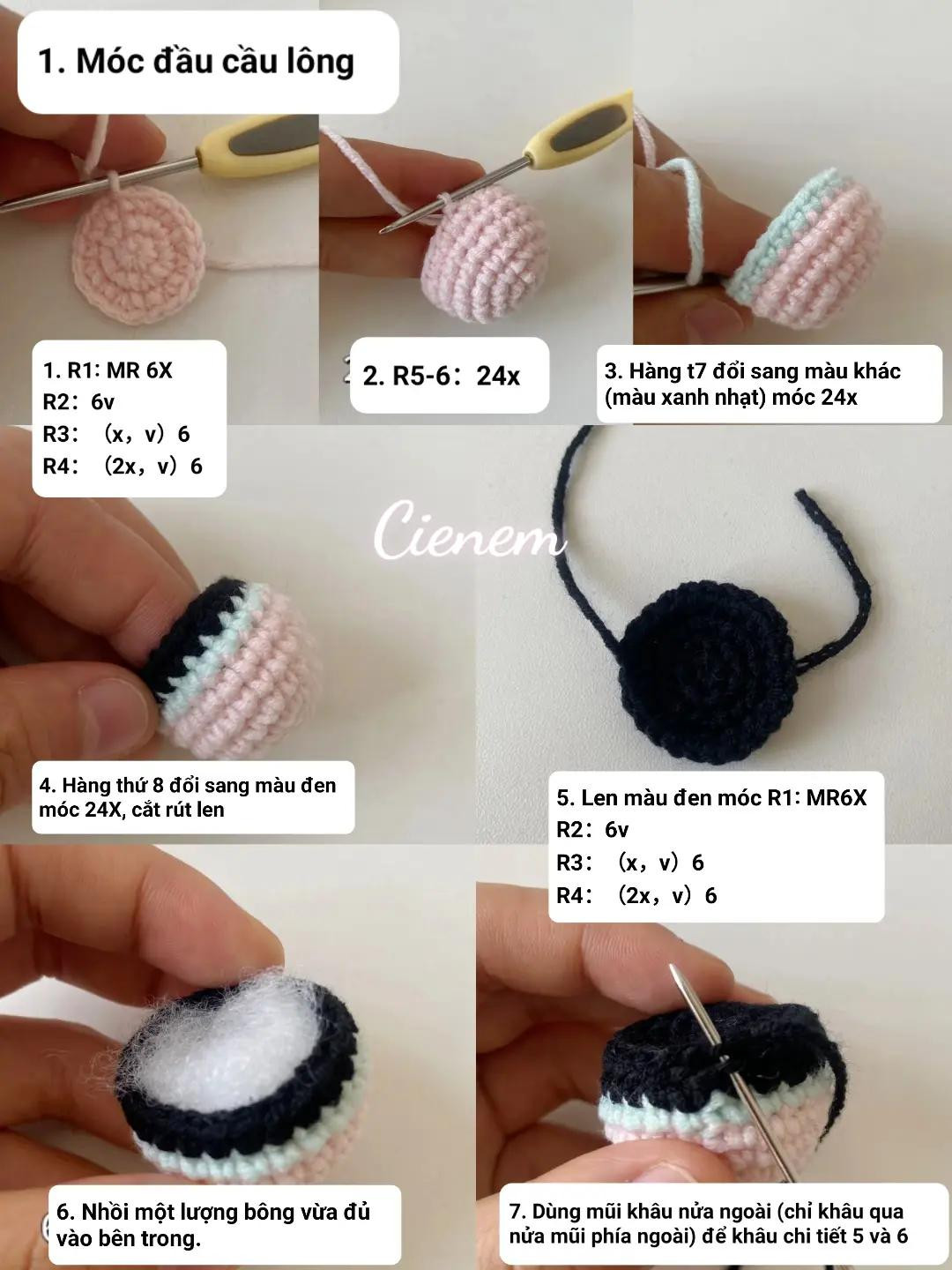 1. Móc đầu cầu lông

1. R1: MR 6X
R2: 6v
R3: (x, v) 6
R4: (2x, v) 6

2. R5-6: 24x

3. Hàng t7 đổi sang màu khác (màu xanh nhạt) móc 24x

Cienem

4. Hàng thứ 8 đổi sang màu đen móc 24X, cắt rút len

5. Len màu đen móc R1: MR6X
R2: 6v
R3: (x, v) 6
R4: (2x, v) 6

6. Nhồi một lượng bông vừa đủ vào bên trong.

7. Dùng mũi khâu nửa ngoài (chỉ khâu qua nửa mũi phía ngoài) để khâu chi tiết 5 và 6