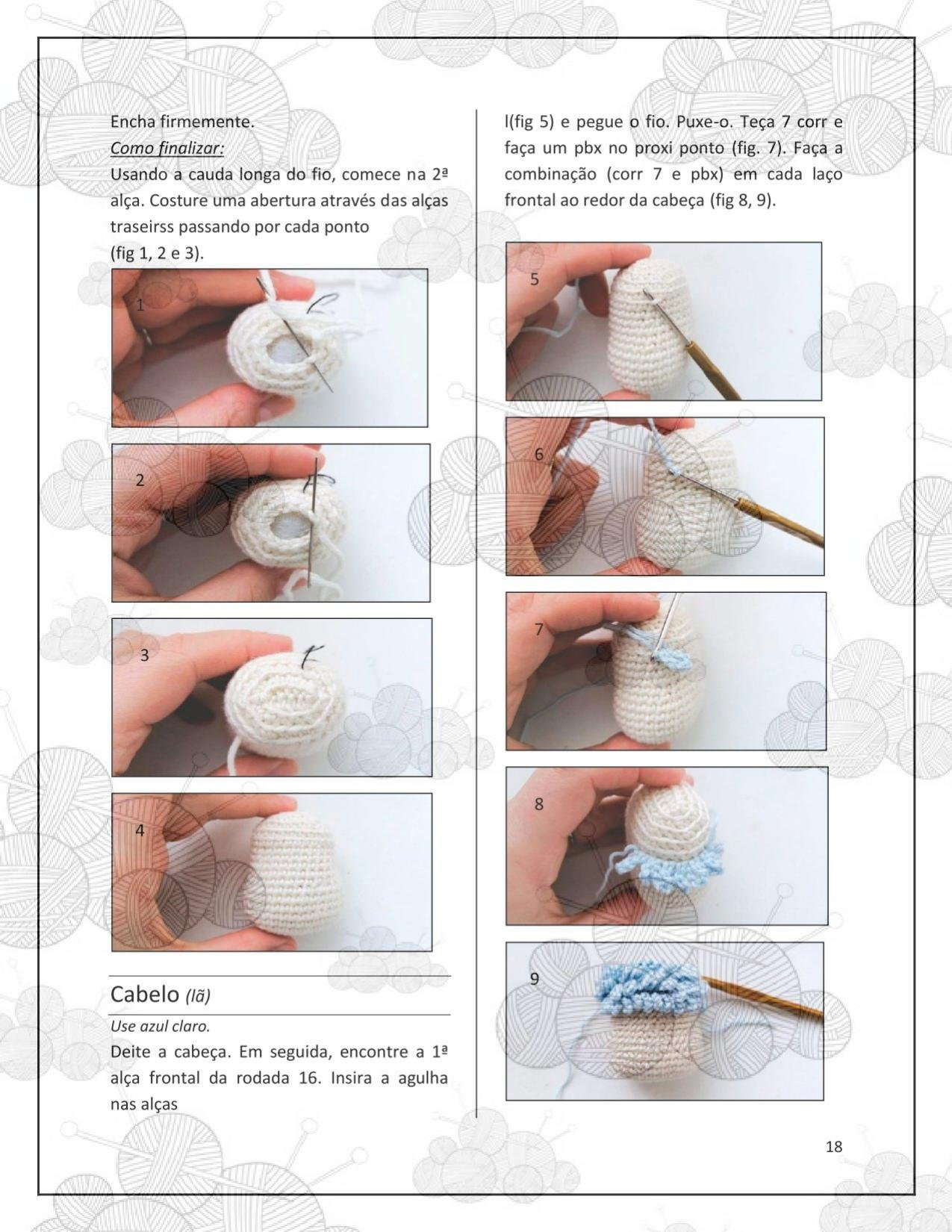 Encha firmemente.
Como finalizar:
Usando a cauda longa do fio, comece na 2ª alça. Costure uma abertura através das alças traseirss passando por cada ponto
(fig 1, 2 e 3).

1

2

3

4

Cabelo (lã)

Use azul claro.
Deite a cabeça. Em seguida, encontre a 1ª alça frontal da rodada 16. Insira a agulha nas alças

l(fig 5) e pegue o fio. Puxe-o. Teça 7 corr e faça um pbx no proxi ponto (fig. 7). Faça a combinação (corr 7 e pbx) em cada laço frontal ao redor da cabeça (fig 8, 9).

5

6

7

8

9

18