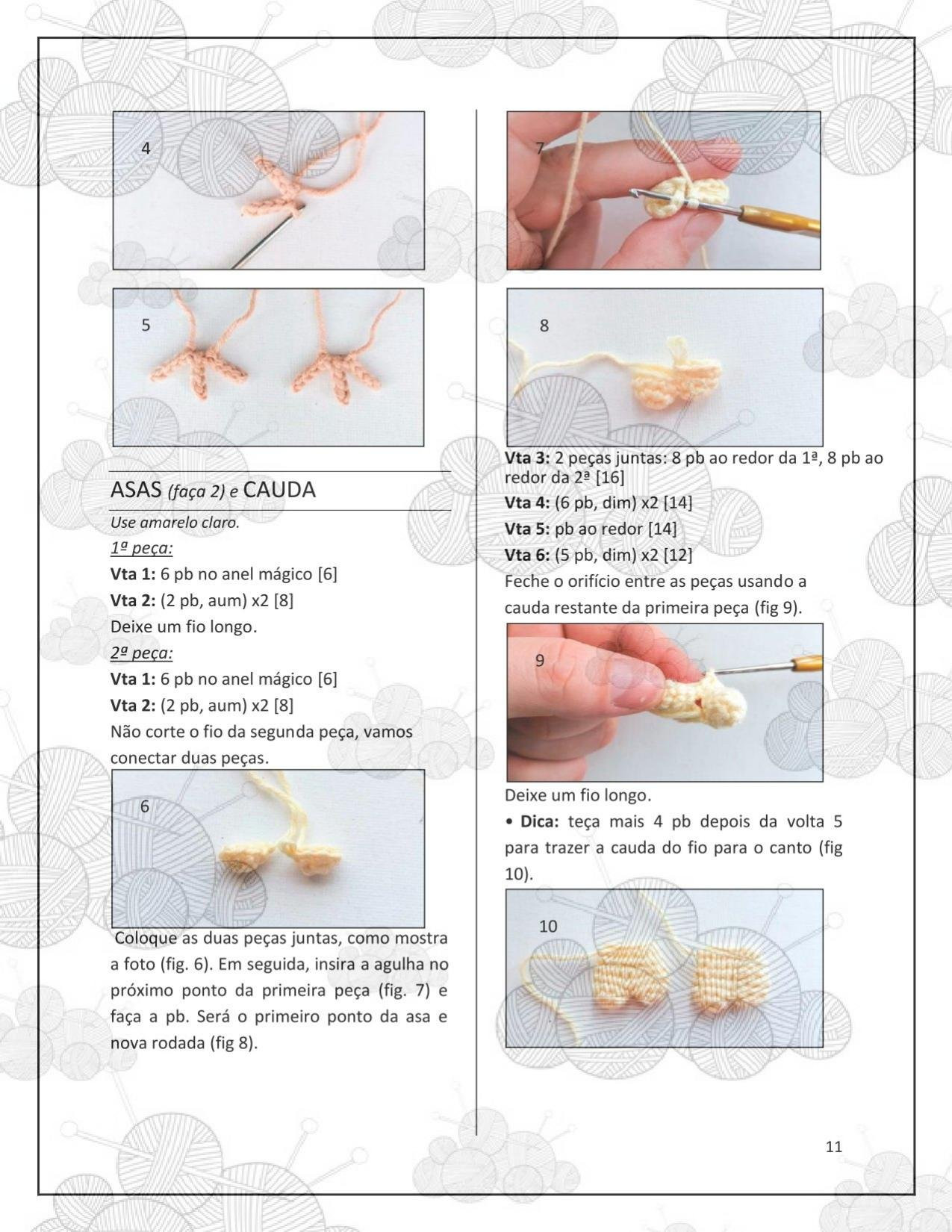 4

5

ASAS (faça 2) e CAUDA

Use amarelo claro.

1ª peça:

**Vta 1:** 6 pb no anel mágico [6]

**Vta 2:** (2 pb, aum) x2 [8]

Deixe um fio longo.

2ª peça:

**Vta 1:** 6 pb no anel mágico [6]

**Vta 2:** (2 pb, aum) x2 [8]

Não corte o fio da segunda peça, vamos conectar duas peças.

6

Coloque as duas peças juntas, como mostra a foto (fig. 6). Em seguida, insira a agulha no próximo ponto da primeira peça (fig. 7) e faça a pb. Será o primeiro ponto da asa e nova rodada (fig 8).

7

8

**Vta 3:** 2 peças juntas: 8 pb ao redor da 1ª, 8 pb ao redor da 2ª [16]

**Vta 4:** (6 pb, dim) x2 [14]

**Vta 5:** pb ao redor [14]

**Vta 6:** (5 pb, dim) x2 [12]

Feche o orifício entre as peças usando a cauda restante da primeira peça (fig 9).

9

Deixe um fio longo.

• **Dica:** teça mais 4 pb depois da volta 5 para trazer a cauda do fio para o canto (fig 10).

10

11