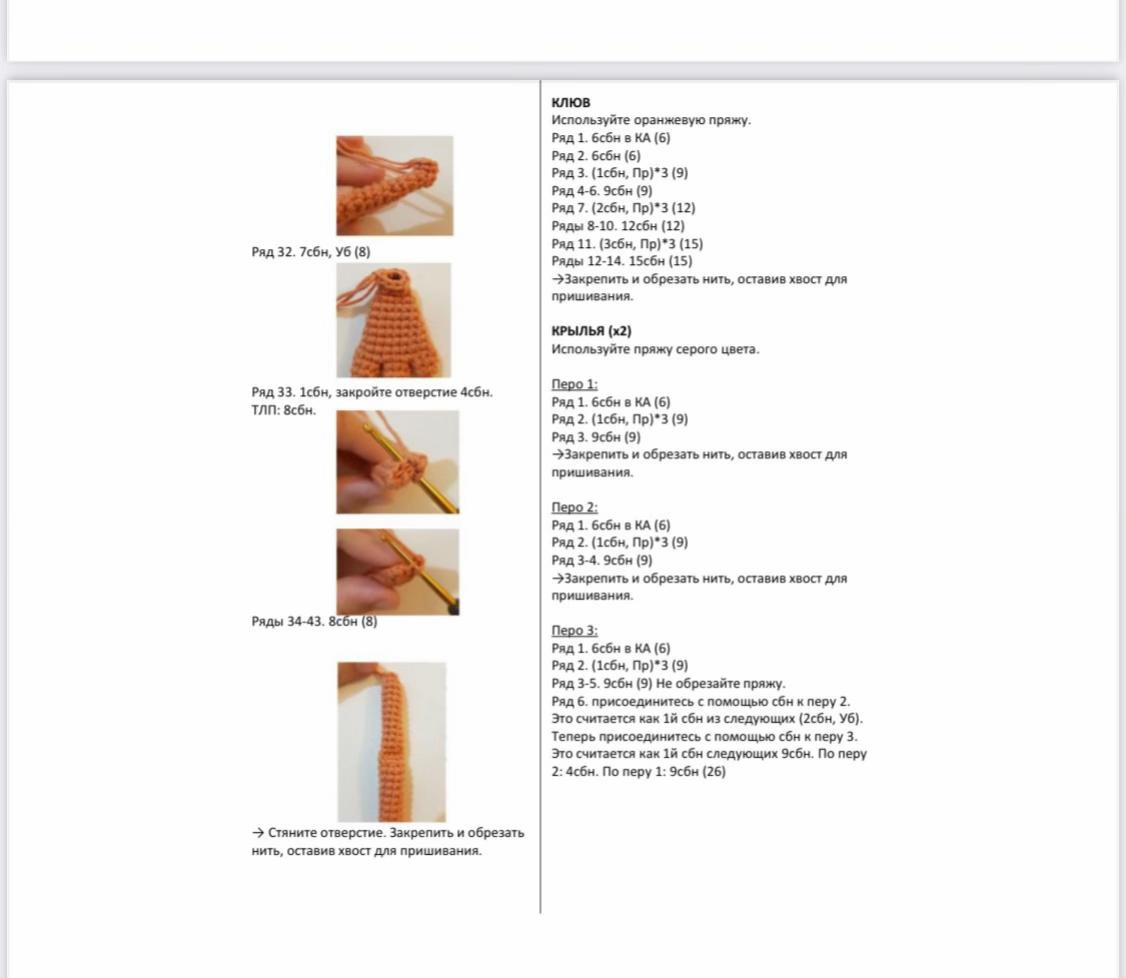 Ряд 32. 7сбн, Уб (8)

Ряд 33. 1сбн, закройте отверстие 4сбн. ТЛП: 8сбн.

Ряды 34-43. 8сбн (8)

→ Стяните отверстие. Закрепить и обрезать нить, оставив хвост для пришивания.

КЛЮВ
Используйте оранжевую пряжу.
Ряд 1. 6сбн в КА (6)
Ряд 2. 6сбн (6)
Ряд 3. (1сбн, Пр)*3 (9)
Ряд 4-6. 9сбн (9)
Ряд 7. (2сбн, Пр)*3 (12)
Ряды 8-10. 12сбн (12)
Ряд 11. (3сбн, Пр)*3 (15)
Ряды 12-14. 15сбн (15)
→Закрепить и обрезать нить, оставив хвост для пришивания.

КРЫЛЬЯ (x2)
Используйте пряжу серого цвета.

Перо 1:
Ряд 1. 6сбн в КА (6)
Ряд 2. (1сбн, Пр)*3 (9)
Ряд 3. 9сбн (9)
→Закрепить и обрезать нить, оставив хвост для пришивания.

Перо 2:
Ряд 1. 6сбн в КА (6)
Ряд 2. (1сбн, Пр)*3 (9)
Ряд 3-4. 9сбн (9)
→Закрепить и обрезать нить, оставив хвост для пришивания.

Перо 3:
Ряд 1. 6сбн в КА (6)
Ряд 2. (1сбн, Пр)*3 (9)
Ряд 3-5. 9сбн (9) Не обрезайте пряжу.
Ряд 6. присоединитесь с помощью сбн к перу 2. Это считается как 1й сбн из следующих (2сбн, Уб). Теперь присоединитесь с помощью сбн к перу 3. Это считается как 1й сбн следующих 9сбн. По перу 2: 4сбн. По перу 1: 9сбн (26)