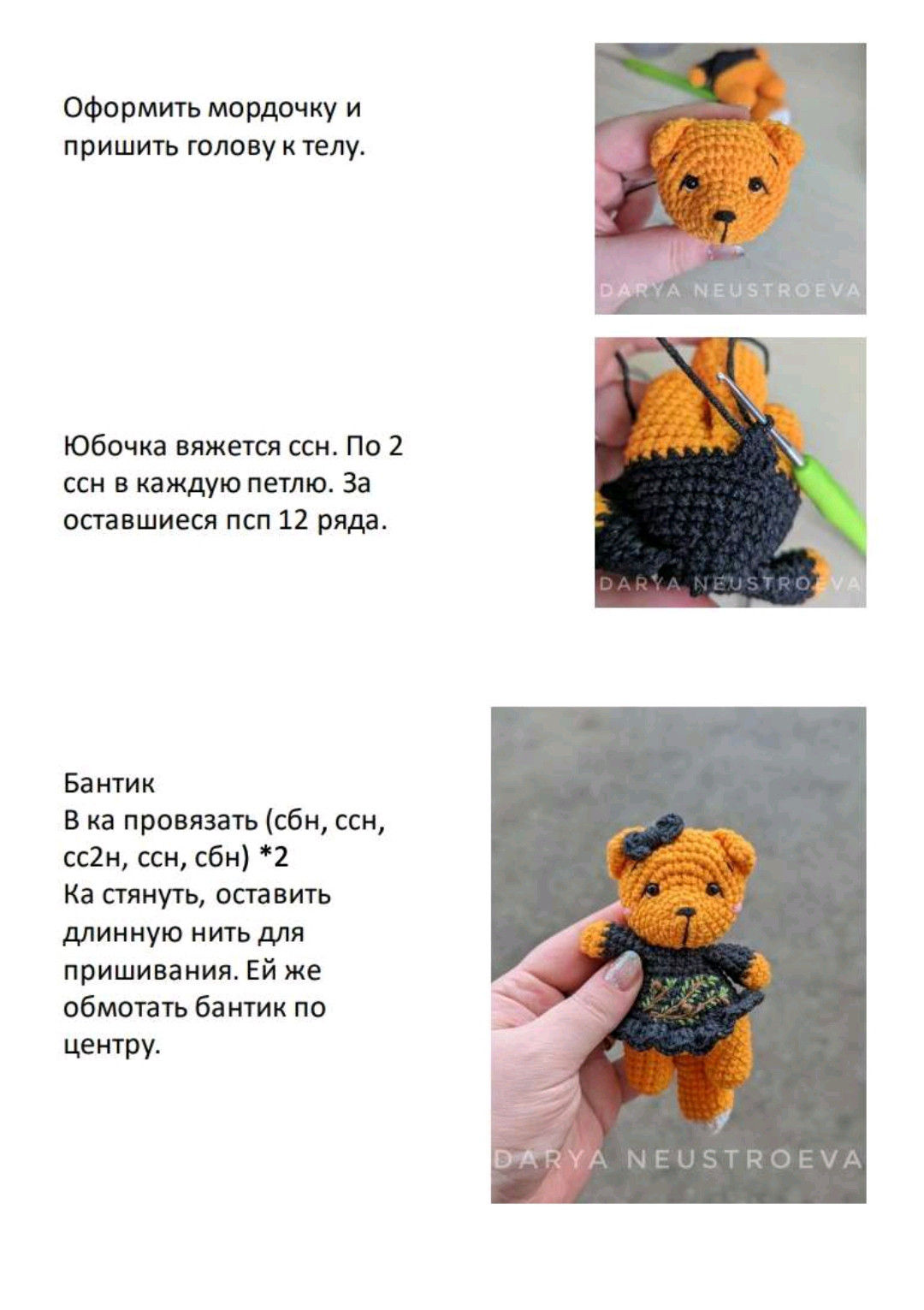 Оформить мордочку и пришить голову к телу.

DARYA NEUSTROEVA

Юбочка вяжется ссн. По 2 ссн в каждую петлю. За оставшиеся псп 12 ряда.

DARYA NEUSTROEVA

Бантик
В ка провязать (сбн, ссн, сс2н, ссн, сбн) *2
Ка стянуть, оставить длинную нить для пришивания. Ей же обмотать бантик по центру.

DARYA NEUSTROEVA