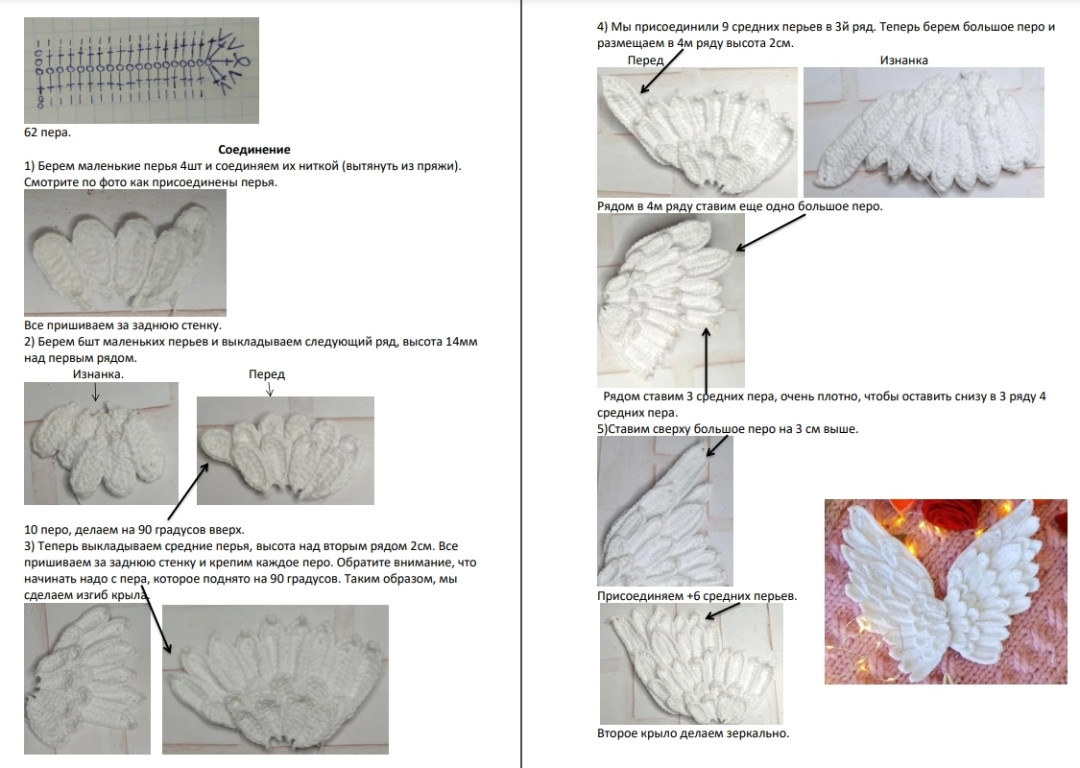 62 пера.

Соединение

1) Берем маленькие перья 4шт и соединяем их ниткой (вытянуть из пряжи). Смотрите по фото как присоединены перья.

Все пришиваем за заднюю стенку.

2) Берем 6шт маленьких перьев и выкладываем следующий ряд, высота 14мм над первым рядом.

Изнанка.

Перед

10 перо, делаем на 90 градусов вверх.

3) Теперь выкладываем средние перья, высота над вторым рядом 2см. Все пришиваем за заднюю стенку и крепим каждое перо. Обратите внимание, что начинать надо с пера, которое поднято на 90 градусов. Таким образом, мы сделаем изгиб крыла.

4) Мы присоединили 9 средних перьев в 3й ряд. Теперь берем большое перо и размещаем в 4м ряду высота 2см.

Перед

Изнанка

Рядом в 4м ряду ставим еще одно большое перо.

Рядом ставим 3 средних пера, очень плотно, чтобы оставить снизу в 3 ряду 4 средних пера.

5)Ставим сверху большое перо на 3 см выше.

Присоединяем +6 средних перьев.

Второе крыло делаем зеркально.