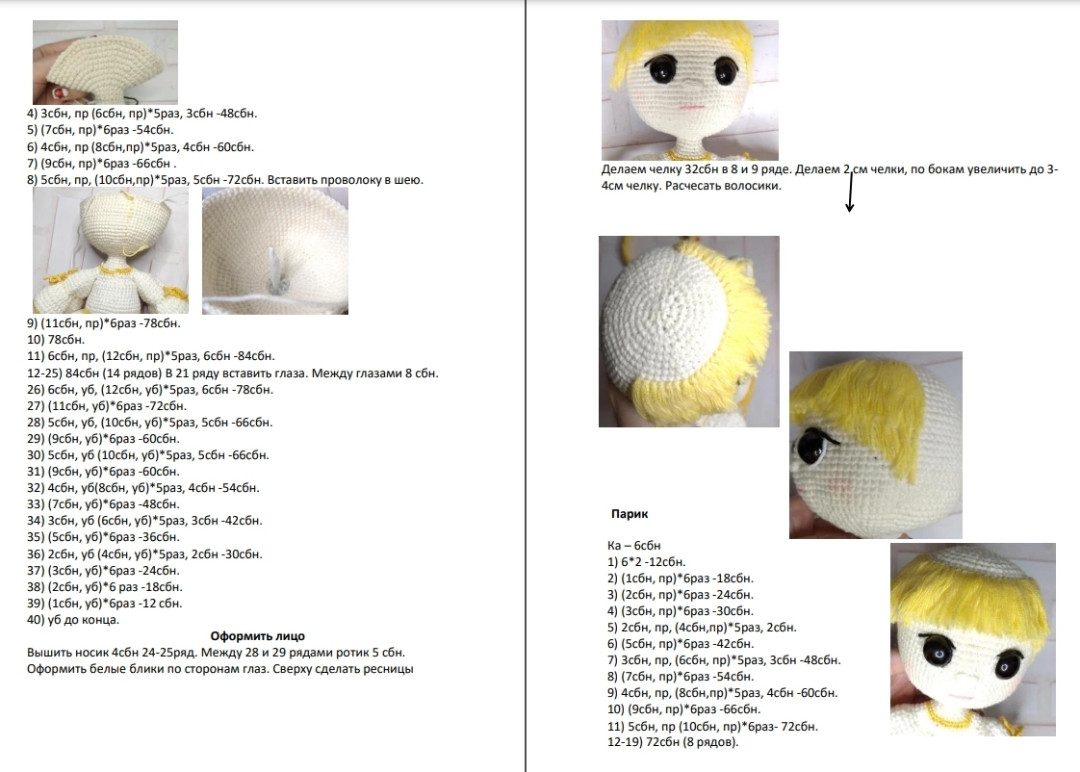 4) 3сбн, пр (6сбн, пр)*5раз, 3сбн -48сбн.
5) (7сбн, пр)*6раз -54сбн.
6) 4сбн, пр (8сбн,пр)*5раз, 4сбн -60сбн.
7) (9сбн, пр)*6раз -66сбн .
8) 5сбн, пр, (10сбн,пр)*5раз, 5сбн -72сбн. Вставить проволоку в шею.

9) (11сбн, пр)*6раз -78сбн.
10) 78сбн.
11) 6сбн, пр, (12сбн, пр)*5раз, 6сбн -84сбн.
12-25) 84сбн (14 рядов) В 21 ряду вставить глаза. Между глазами 8 сбн.
26) 6сбн, уб, (12сбн, уб)*5раз, 6сбн -78сбн.
27) (11сбн, уб)*6раз -72сбн.
28) 5сбн, уб, (10сбн, уб)*5раз, 5сбн -66сбн.
29) (9сбн, уб)*6раз -60сбн.
30) 5сбн, уб (10сбн, уб)*5раз, 5сбн -66сбн.
31) (9сбн, уб)*6раз -60сбн.
32) 4сбн, уб(8сбн, уб)*5раз, 4сбн -54сбн.
33) (7сбн, уб)*6раз -48сбн.
34) 3сбн, уб (6сбн, уб)*5раз, 3сбн -42сбн.
35) (5сбн, уб)*6раз -36сбн.
36) 2сбн, уб (4сбн, уб)*5раз, 2сбн -30сбн.
37) (3сбн, уб)*6раз -24сбн.
38) (2сбн, уб)*6 раз -18сбн.
39) (1сбн, уб)*6раз -12 сбн.
40) уб до конца.

Оформить лицо

Вышить носик 4сбн 24-25ряд. Между 28 и 29 рядами ротик 5 сбн. Оформить белые блики по сторонам глаз. Сверху сделать ресницы

Делаем челку 32сбн в 8 и 9 ряде. Делаем 2 см челки, по бокам увеличить до 3-4см челку. Расчесать волосики.

Парик

Ка – 6сбн
1) 6*2 -12сбн.
2) (1сбн, пр)*6раз -18сбн.
3) (2сбн, пр)*6раз -24сбн.
4) (3сбн, пр)*6раз -30сбн.
5) 2сбн, пр, (4сбн,пр)*5раз, 2сбн.
6) (5сбн, пр)*6раз -42сбн.
7) 3сбн, пр, (6сбн, пр)*5раз, 3сбн -48сбн.
8) (7сбн, пр)*6раз -54сбн.
9) 4сбн, пр, (8сбн,пр)*5раз, 4сбн -60сбн.
10) (9сбн, пр)*6раз -66сбн.
11) 5сбн, пр (10сбн, пр)*6раз- 72сбн.
12-19) 72сбн (8 рядов).