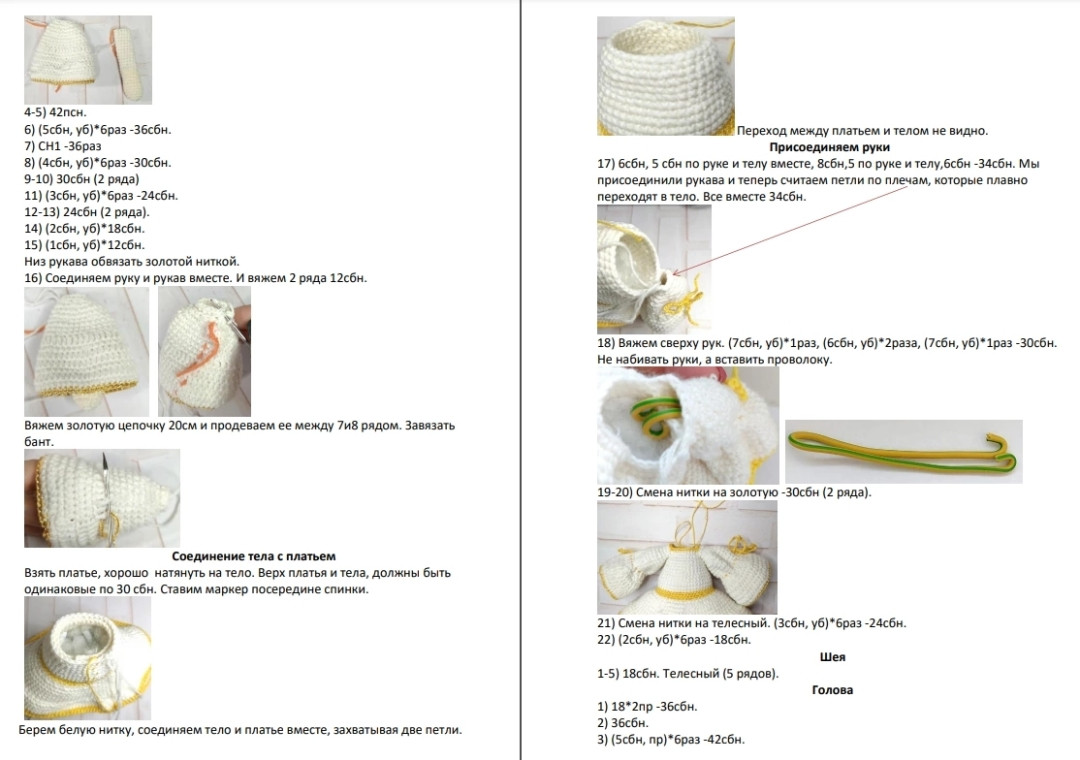 4-5) 42псн.
6) (5сбн, уб)*6раз -36сбн.
7) СН1 -36раз
8) (4сбн, уб)*6раз -30сбн.
9-10) 30сбн (2 ряда)
11) (3сбн, уб)*6раз -24сбн.
12-13) 24сбн (2 ряда).
14) (2сбн, уб)*18сбн.
15) (1сбн, уб)*12сбн.
Низ рукава обвязать золотой ниткой.
16) Соединяем руку и рукав вместе. И вяжем 2 ряда 12сбн.

Вяжем золотую цепочку 20см и продеваем ее между 7и8 рядом. Завязать бант.

Соединение тела с платьем
Взять платье, хорошо натянуть на тело. Верх платья и тела, должны быть одинаковые по 30 сбн. Ставим маркер посередине спинки.

Берем белую нитку, соединяем тело и платье вместе, захватывая две петли.

Переход между платьем и телом не видно.
Присоединяем руки
17) 6сбн, 5 сбн по руке и телу вместе, 8сбн,5 по руке и телу,6сбн -34сбн. Мы присоединили рукава и теперь считаем петли по плечам, которые плавно переходят в тело. Все вместе 34сбн.

18) Вяжем сверху рук. (7сбн, уб)*1раз, (6сбн, уб)*2раза, (7сбн, уб)*1раз -30сбн. Не набивать руки, а вставить проволоку.

19-20) Смена нитки на золотую -30сбн (2 ряда).

21) Смена нитки на телесный. (3сбн, уб)*6раз -24сбн.
22) (2сбн, уб)*6раз -18сбн.
Шея
1-5) 18сбн. Телесный (5 рядов).
Голова
1) 18*2пр -36сбн.
2) 36сбн.
3) (5сбн, пр)*6раз -42сбн.