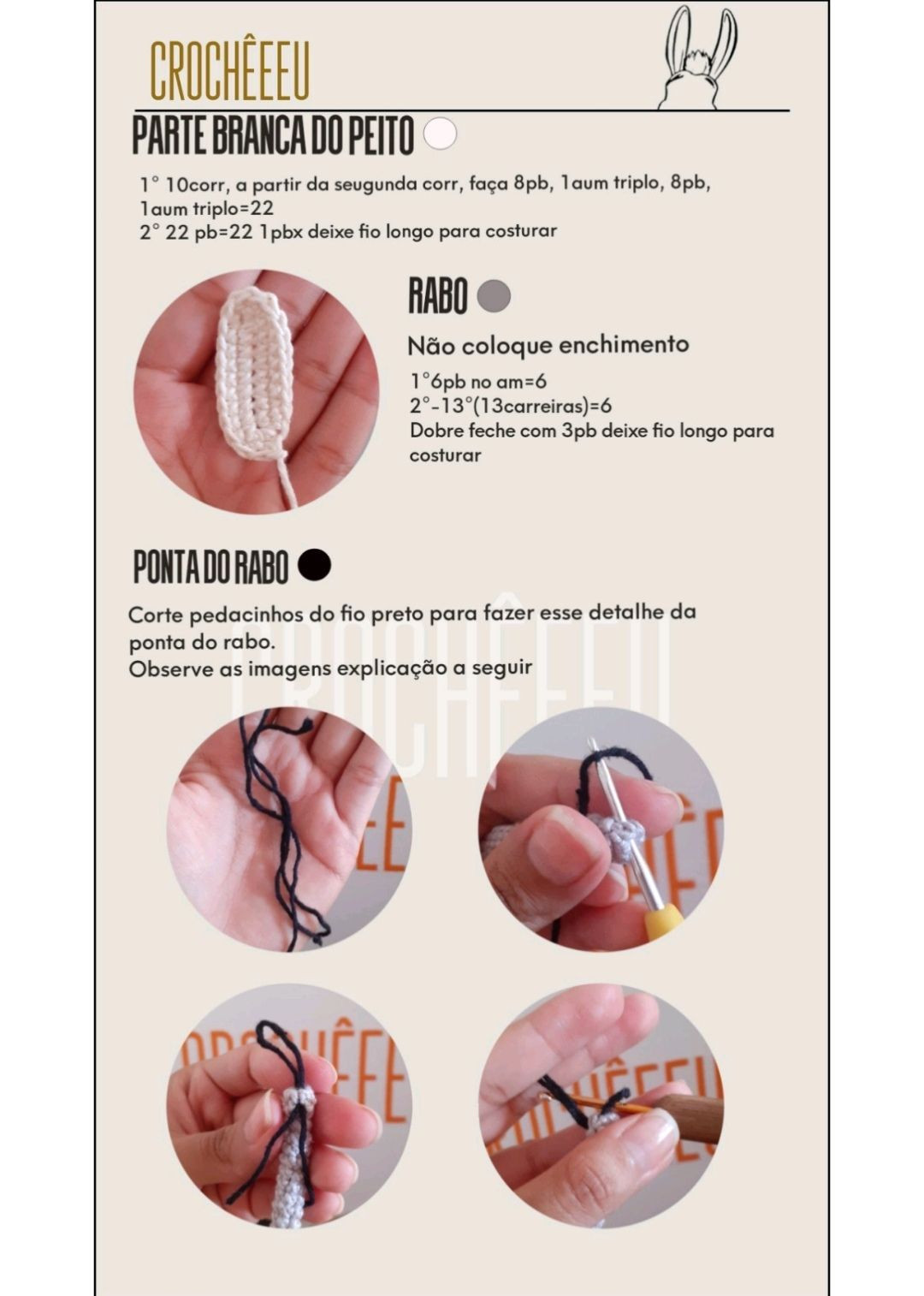 CROCHÊEEU

PARTE BRANCA DO PEITO

1° 10corr, a partir da seugunda corr, faça 8pb, 1aum triplo, 8pb, 1aum triplo=22
2° 22 pb=22 1pbx deixe fio longo para costurar

RABO

Não coloque enchimento

1°6pb no am=6
2°-13°(13carreiras)=6
Dobre feche com 3pb deixe fio longo para costurar

PONTA DO RABO

Corte pedacinhos do fio preto para fazer esse detalhe da ponta do rabo.
Observe as imagens explicação a seguir

CROCHÊEEU