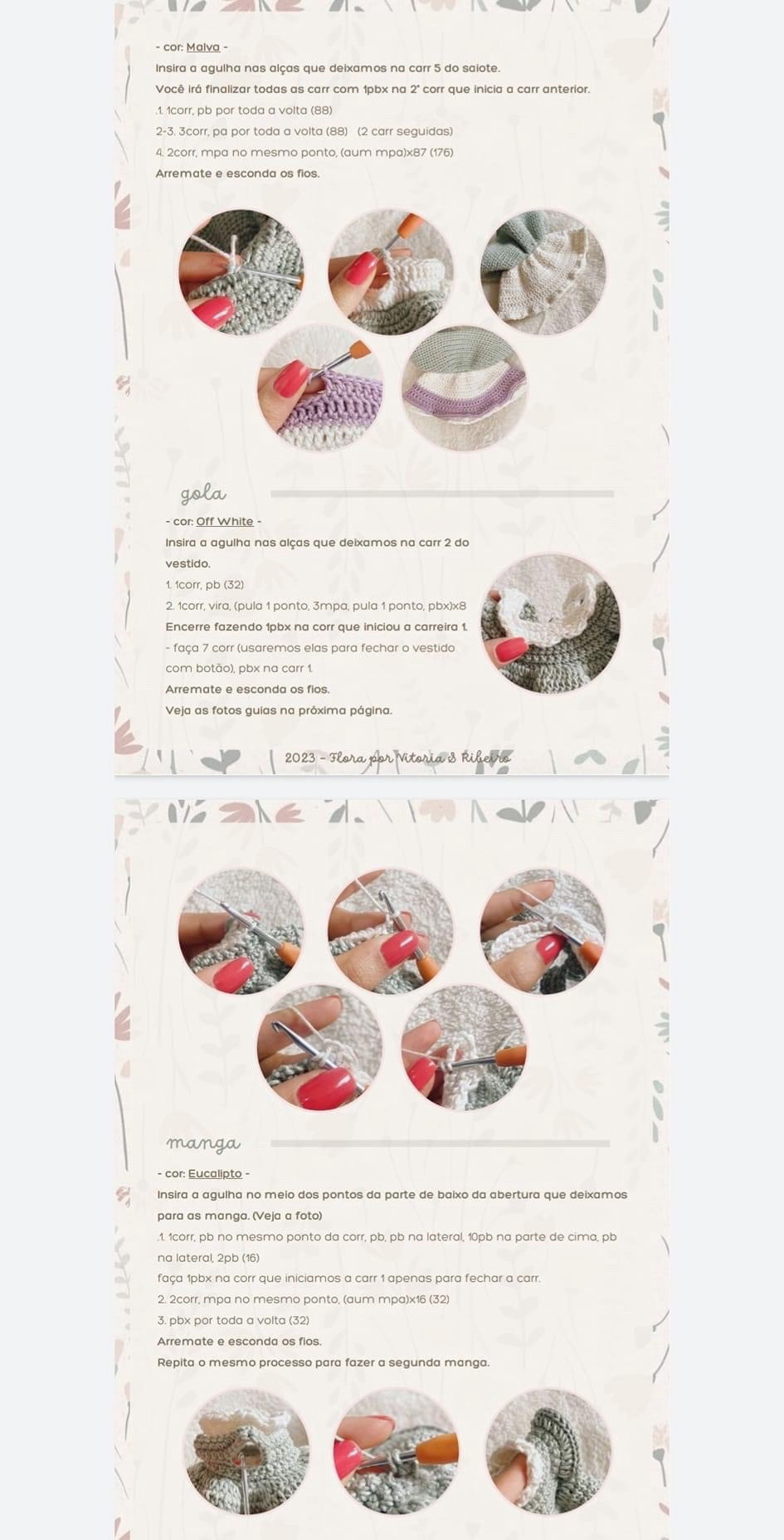 - cor: Malva -
Insira a agulha nas alças que deixamos na carr 5 do saiote.
Você irá finalizar todas as carr com 1pbx na 2ª corr que inicia a carr anterior.
.1. 1corr, pb por toda a volta (88)
2-3. 3corr, pa por toda a volta (88) (2 carr seguidas)
4. 2corr, mpa no mesmo ponto, (aum mpa)x87 (176)
Arremate e esconda os fios.

gola

- cor: Off White -
Insira a agulha nas alças que deixamos na carr 2 do vestido.
1. 1corr, pb (32)
2. 1corr, vira, (pula 1 ponto, 3mpa, pula 1 ponto, pbx)x8
Encerre fazendo 1pbx na corr que iniciou a carreira 1.
- faça 7 corr (usaremos elas para fechar o vestido com botão), pbx na carr 1.
Arremate e esconda os fios.
Veja as fotos guias na próxima página.

2023 - Flora por Vitoria S Ribeiro

manga

- cor: Eucalipto -
Insira a agulha no meio dos pontos da parte de baixo da abertura que deixamos para as manga. (Veja a foto)
.1. 1corr, pb no mesmo ponto da corr, pb, pb na lateral, 10pb na parte de cima, pb na lateral, 2pb (16)
faça 1pbx na corr que iniciamos a carr 1 apenas para fechar a carr.
2. 2corr, mpa no mesmo ponto, (aum mpa)x16 (32)
3. pbx por toda a volta (32)
Arremate e esconda os fios.
Repita o mesmo processo para fazer a segunda manga.