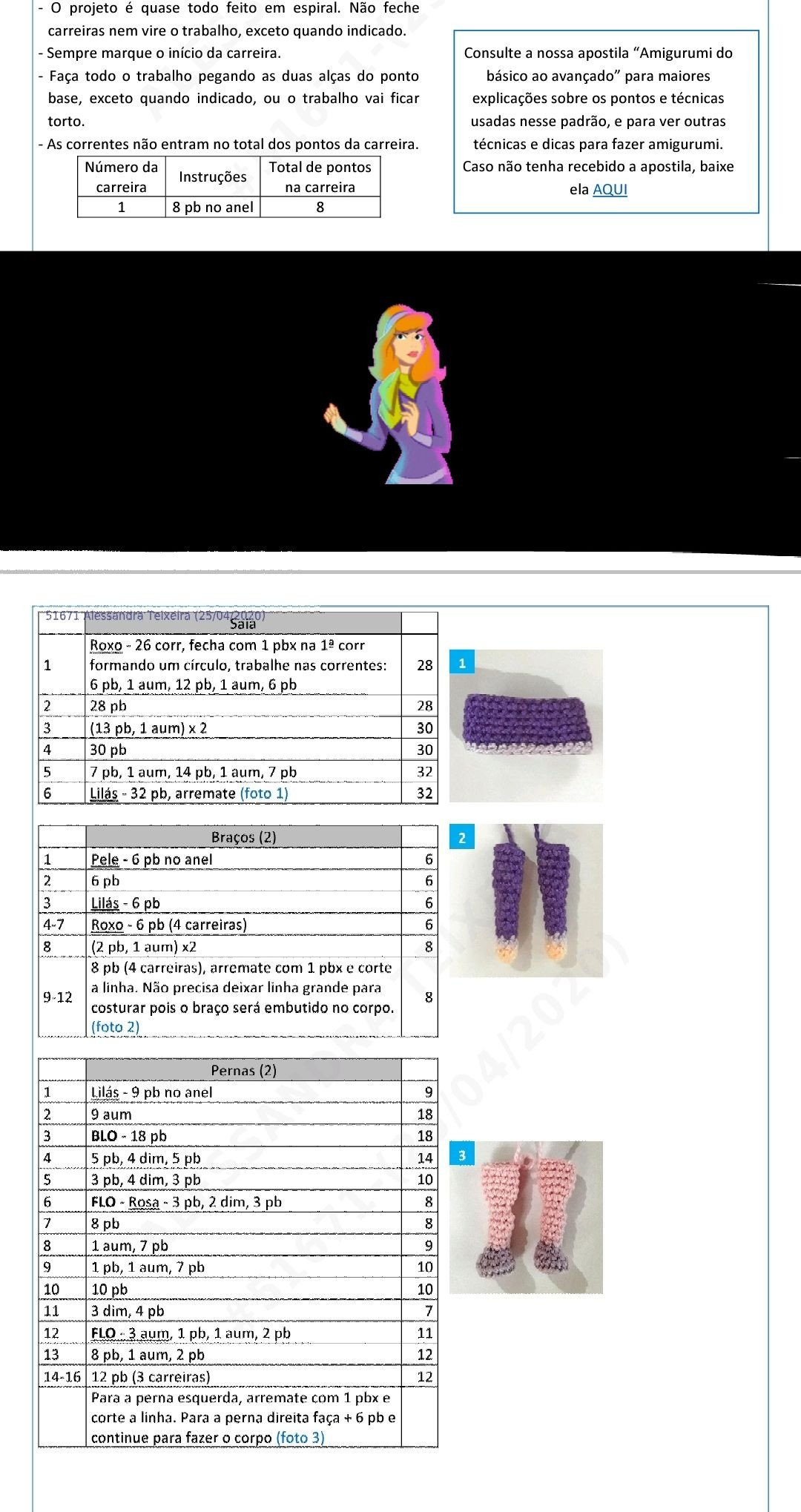 - O projeto é quase todo feito em espiral. Não feche carreiras nem vire o trabalho, exceto quando indicado.
- Sempre marque o início da carreira.
- Faça todo o trabalho pegando as duas alças do ponto base, exceto quando indicado, ou o trabalho vai ficar torto.
- As correntes não entram no total dos pontos da carreira.

| Número da carreira | Instruções | Total de pontos na carreira |
|---|---|---|
| 1 | 8 pb no anel | 8 |

Consulte a nossa apostila "Amigurumi do básico ao avançado" para maiores explicações sobre os pontos e técnicas usadas nesse padrão, e para ver outras técnicas e dicas para fazer amigurumi. Caso não tenha recebido a apostila, baixe ela AQUI

51671 Alessandra Teixeira (25/04/2020)

| | Saia | |
|---|---|---|
| 1 | Roxo - 26 corr, fecha com 1 pbx na 1ª corr formando um círculo, trabalhe nas correntes: 6 pb, 1 aum, 12 pb, 1 aum, 6 pb | 28 |
| 2 | 28 pb | 28 |
| 3 | (13 pb, 1 aum) x 2 | 30 |
| 4 | 30 pb | 30 |
| 5 | 7 pb, 1 aum, 14 pb, 1 aum, 7 pb | 32 |
| 6 | Lilás - 32 pb, arremate (foto 1) | 32 |

1

| | Braços (2) | |
|---|---|---|
| 1 | Pele - 6 pb no anel | 6 |
| 2 | 6 pb | 6 |
| 3 | Lilás - 6 pb | 6 |
| 4-7 | Roxo - 6 pb (4 carreiras) | 6 |
| 8 | (2 pb, 1 aum) x2 | 8 |
| 9-12 | 8 pb (4 carreiras), arremate com 1 pbx e corte a linha. Não precisa deixar linha grande para costurar pois o braço será embutido no corpo. (foto 2) | 8 |

2

| | Pernas (2) | |
|---|---|---|
| 1 | Lilás - 9 pb no anel | 9 |
| 2 | 9 aum | 18 |
| 3 | BLO - 18 pb | 18 |
| 4 | 5 pb, 4 dim, 5 pb | 14 |
| 5 | 3 pb, 4 dim, 3 pb | 10 |
| 6 | FLO - Rosa - 3 pb, 2 dim, 3 pb | 8 |
| 7 | 8 pb | 8 |
| 8 | 1 aum, 7 pb | 9 |
| 9 | 1 pb, 1 aum, 7 pb | 10 |
| 10 | 10 pb | 10 |
| 11 | 3 dim, 4 pb | 7 |
| 12 | FLO - 3 aum, 1 pb, 1 aum, 2 pb | 11 |
| 13 | 8 pb, 1 aum, 2 pb | 12 |
| 14-16 | 12 pb (3 carreiras) | 12 |
| | Para a perna esquerda, arremate com 1 pbx e corte a linha. Para a perna direita faça + 6 pb e continue para fazer o corpo (foto 3) | |

3