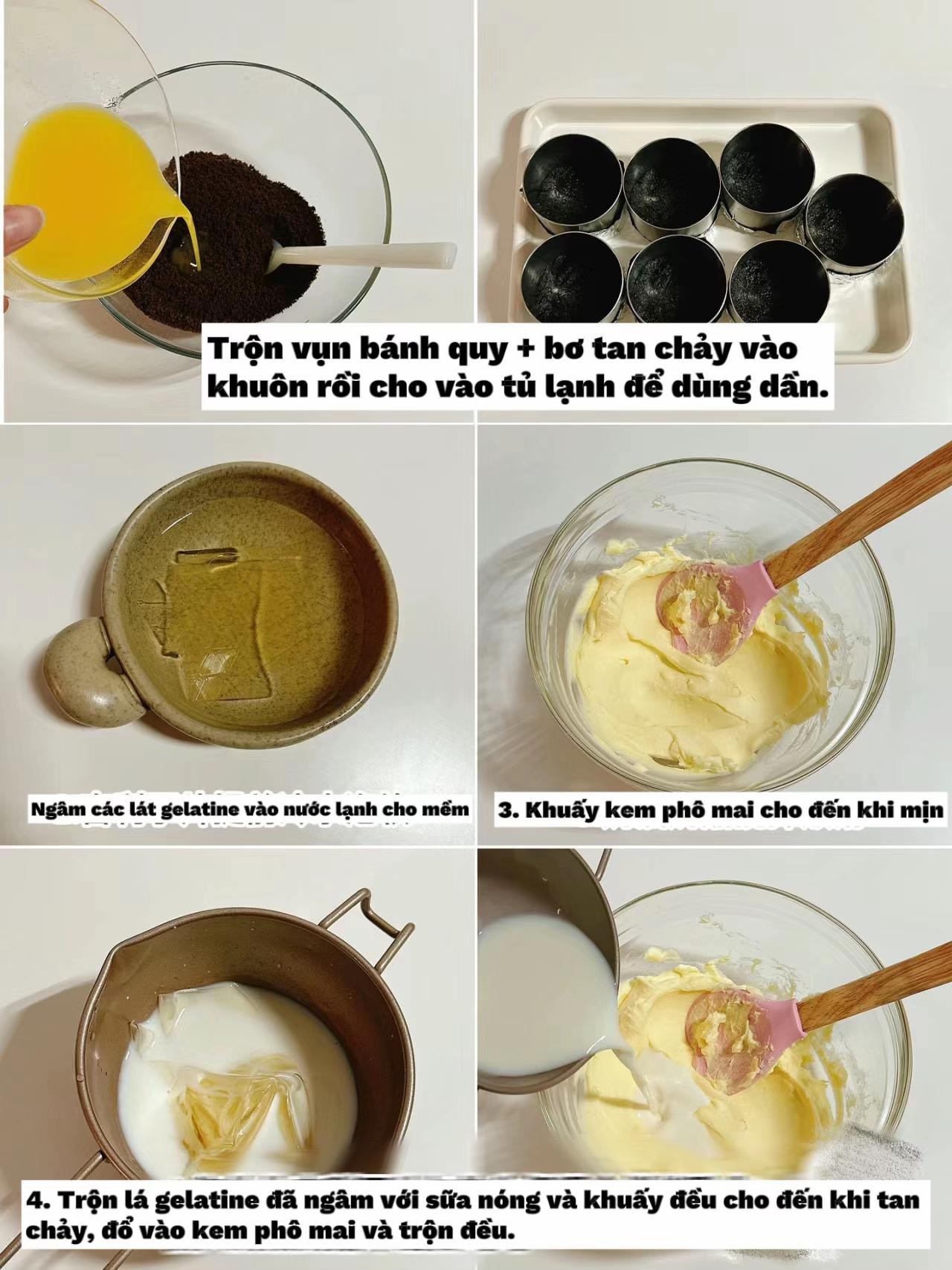 Trộn vụn bánh quy + bơ tan chảy vào khuôn rồi cho vào tủ lạnh để dùng dần.

Ngâm các lát gelatine vào nước lạnh cho mềm

3. Khuấy kem phô mai cho đến khi mịn

4. Trộn lá gelatine đã ngâm với sữa nóng và khuấy đều cho đến khi tan chảy, đổ vào kem phô mai và trộn đều.