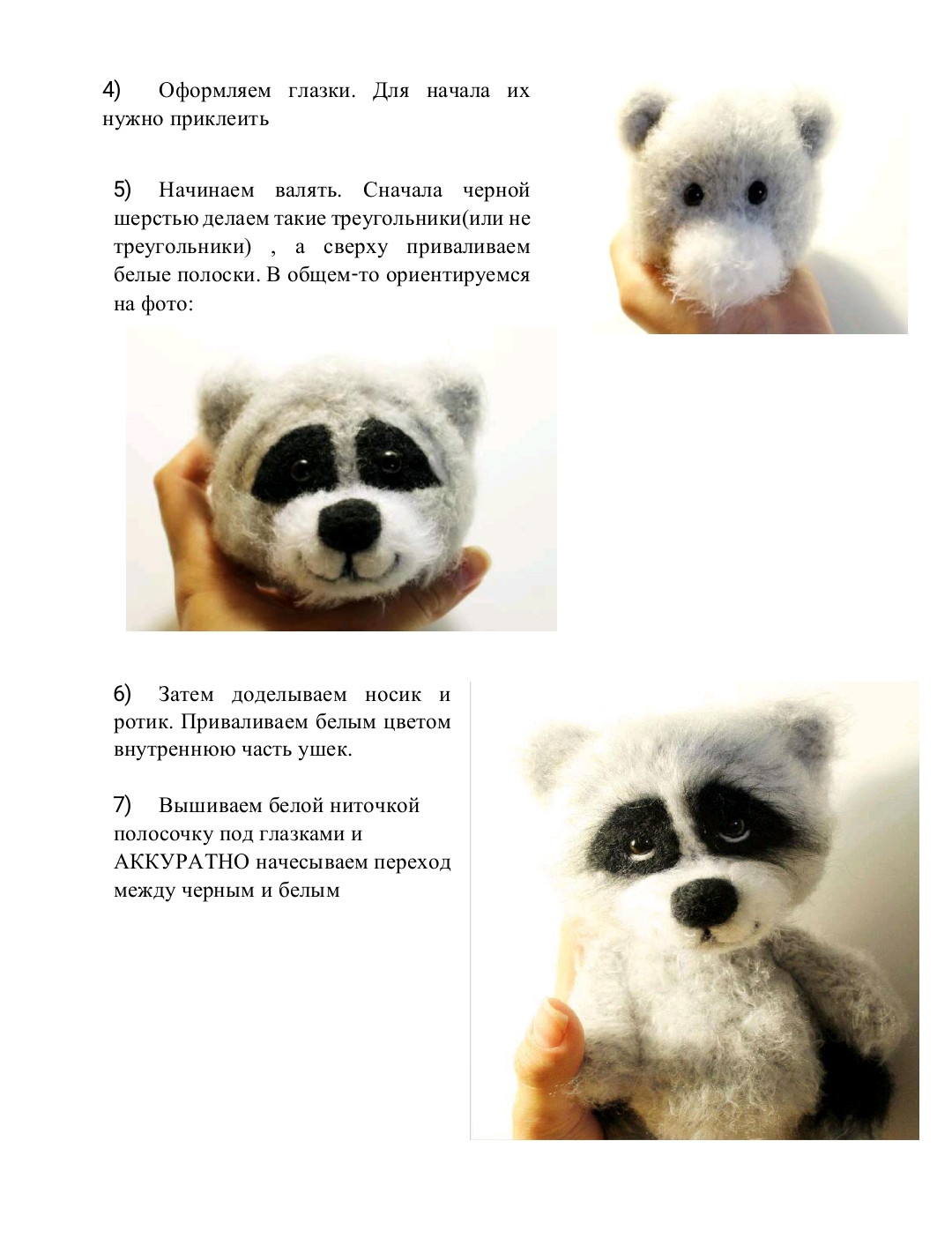 4) Оформляем глазки. Для начала их нужно приклеить

5) Начинаем валять. Сначала черной шерстью делаем такие треугольники(или не треугольники) , а сверху приваливаем белые полоски. В общем-то ориентируемся на фото:

6) Затем доделываем носик и ротик. Приваливаем белым цветом внутреннюю часть ушек.

7) Вышиваем белой ниточкой полосочку под глазками и АККУРАТНО начесываем переход между черным и белым