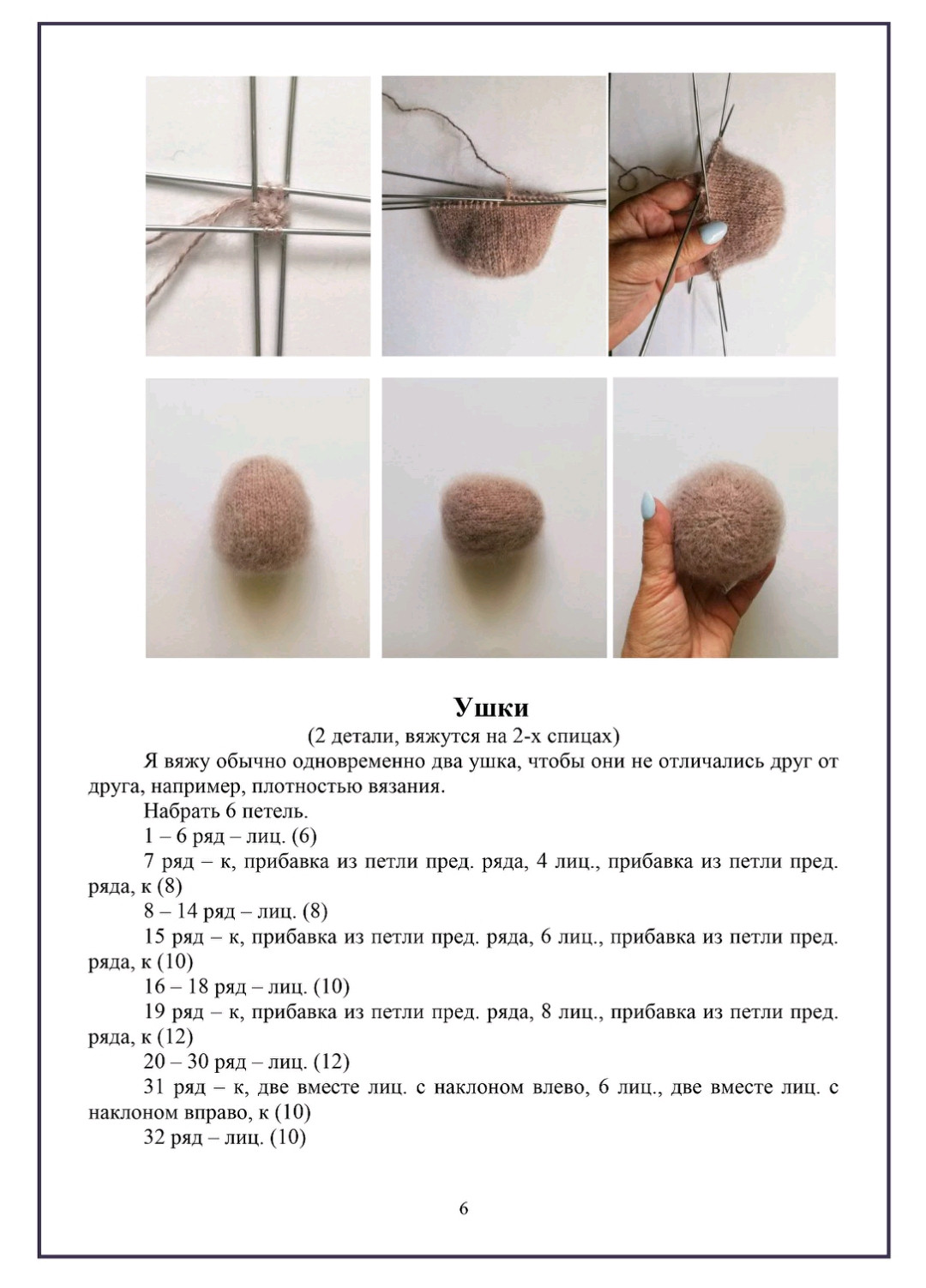 Ушки

(2 детали, вяжутся на 2-х спицах)

Я вяжу обычно одновременно два ушка, чтобы они не отличались друг от друга, например, плотностью вязания.

Набрать 6 петель.

1 – 6 ряд – лиц. (6)

7 ряд – к, прибавка из петли пред. ряда, 4 лиц., прибавка из петли пред. ряда, к (8)

8 – 14 ряд – лиц. (8)

15 ряд – к, прибавка из петли пред. ряда, 6 лиц., прибавка из петли пред. ряда, к (10)

16 – 18 ряд – лиц. (10)

19 ряд – к, прибавка из петли пред. ряда, 8 лиц., прибавка из петли пред. ряда, к (12)

20 – 30 ряд – лиц. (12)

31 ряд – к, две вместе лиц. с наклоном влево, 6 лиц., две вместе лиц. с наклоном вправо, к (10)

32 ряд – лиц. (10)

6