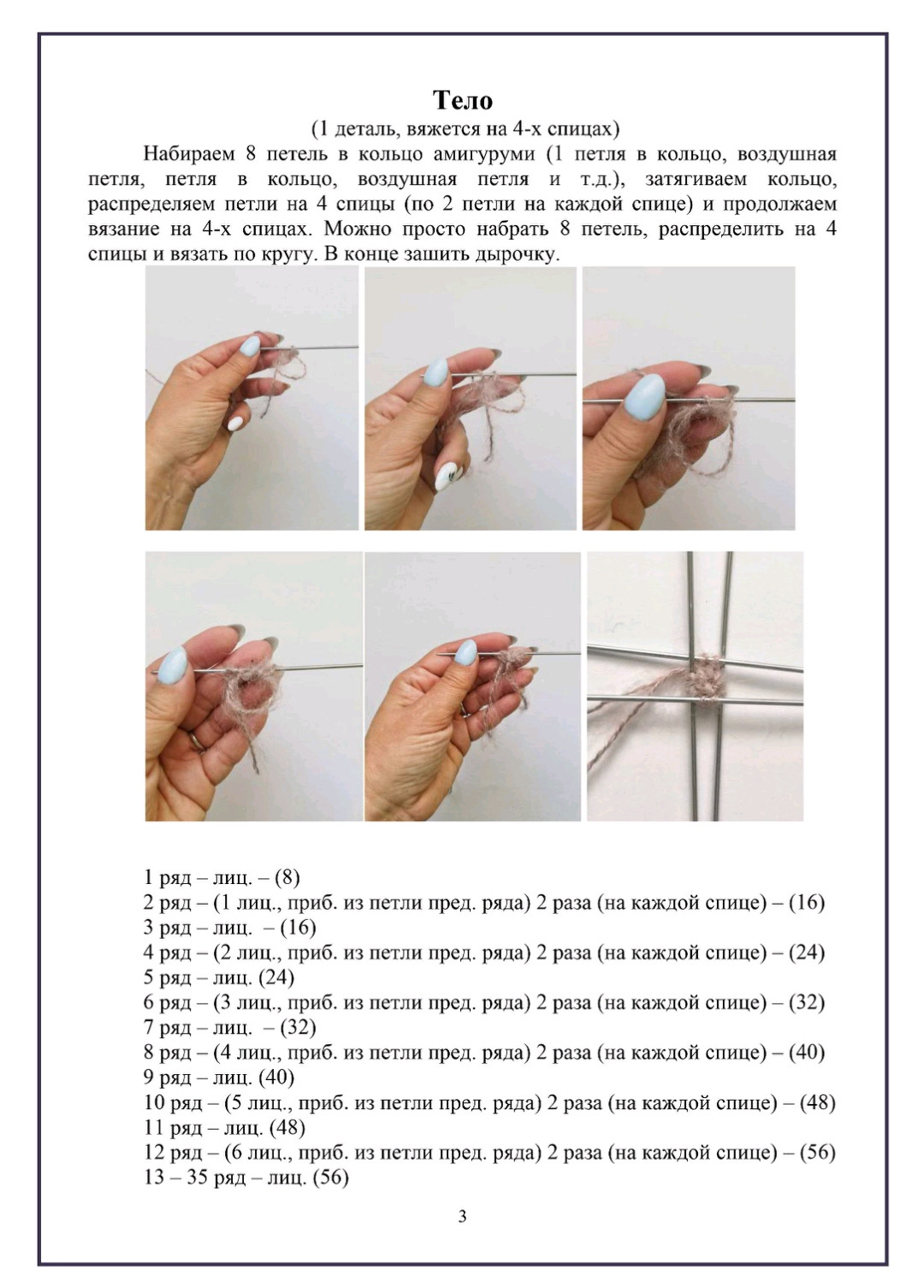 Тело
(1 деталь, вяжется на 4-х спицах)

Набираем 8 петель в кольцо амигуруми (1 петля в кольцо, воздушная петля, петля в кольцо, воздушная петля и т.д.), затягиваем кольцо, распределяем петли на 4 спицы (по 2 петли на каждой спице) и продолжаем вязание на 4-х спицах. Можно просто набрать 8 петель, распределить на 4 спицы и вязать по кругу. В конце зашить дырочку.

1 ряд – лиц. – (8)
2 ряд – (1 лиц., приб. из петли пред. ряда) 2 раза (на каждой спице) – (16)
3 ряд – лиц. – (16)
4 ряд – (2 лиц., приб. из петли пред. ряда) 2 раза (на каждой спице) – (24)
5 ряд – лиц. (24)
6 ряд – (3 лиц., приб. из петли пред. ряда) 2 раза (на каждой спице) – (32)
7 ряд – лиц. – (32)
8 ряд – (4 лиц., приб. из петли пред. ряда) 2 раза (на каждой спице) – (40)
9 ряд – лиц. (40)
10 ряд – (5 лиц., приб. из петли пред. ряда) 2 раза (на каждой спице) – (48)
11 ряд – лиц. (48)
12 ряд – (6 лиц., приб. из петли пред. ряда) 2 раза (на каждой спице) – (56)
13 – 35 ряд – лиц. (56)

3