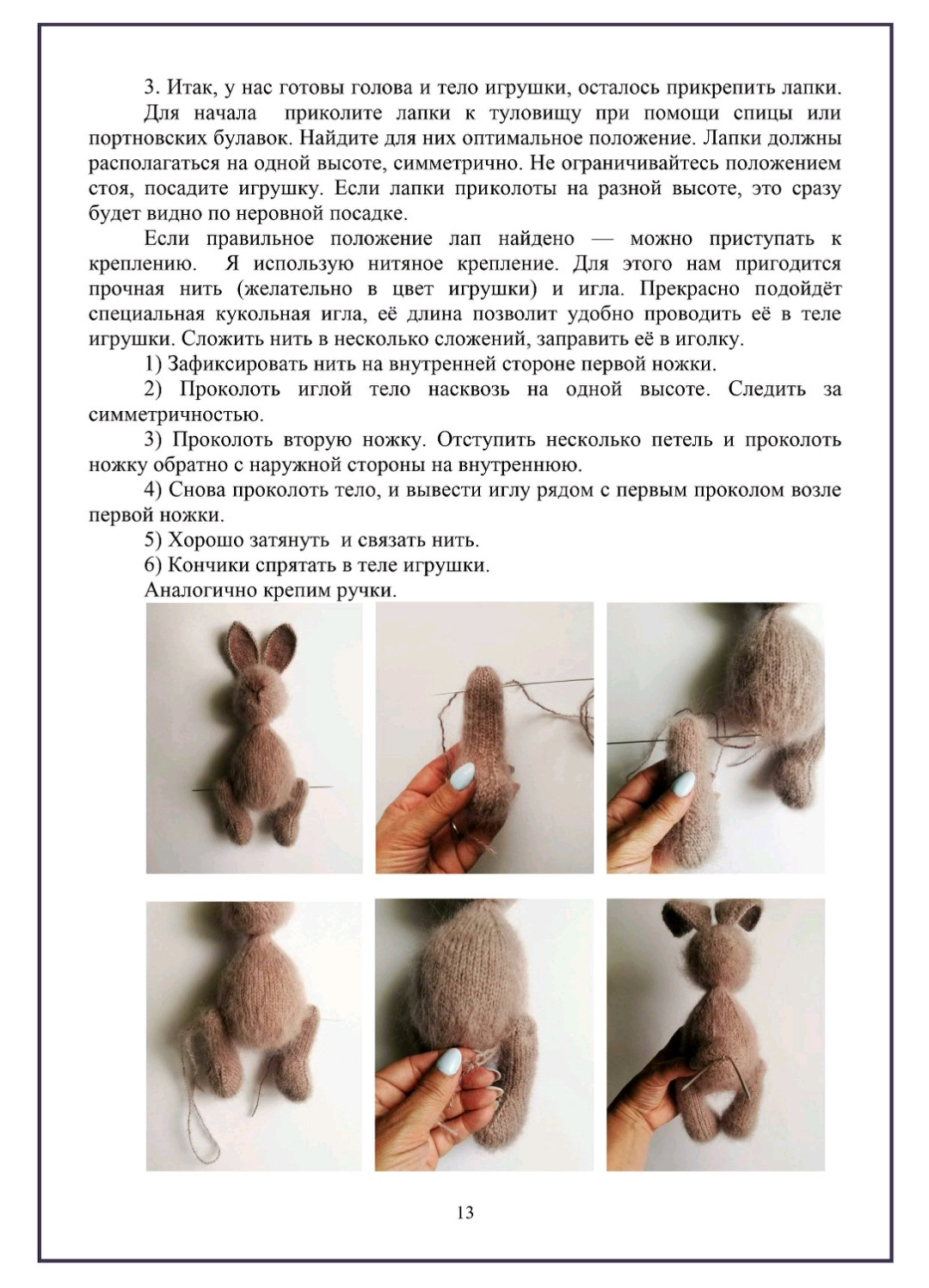 3. Итак, у нас готовы голова и тело игрушки, осталось прикрепить лапки.

Для начала приколите лапки к туловищу при помощи спицы или портновских булавок. Найдите для них оптимальное положение. Лапки должны располагаться на одной высоте, симметрично. Не ограничивайтесь положением стоя, посадите игрушку. Если лапки приколоты на разной высоте, это сразу будет видно по неровной посадке.

Если правильное положение лап найдено — можно приступать к креплению. Я использую нитяное крепление. Для этого нам пригодится прочная нить (желательно в цвет игрушки) и игла. Прекрасно подойдёт специальная кукольная игла, её длина позволит удобно проводить её в теле игрушки. Сложить нить в несколько сложений, заправить её в иголку.

1) Зафиксировать нить на внутренней стороне первой ножки.

2) Проколоть иглой тело насквозь на одной высоте. Следить за симметричностью.

3) Проколоть вторую ножку. Отступить несколько петель и проколоть ножку обратно с наружной стороны на внутреннюю.

4) Снова проколоть тело, и вывести иглу рядом с первым проколом возле первой ножки.

5) Хорошо затянуть и связать нить.

6) Кончики спрятать в теле игрушки.

Аналогично крепим ручки.

13