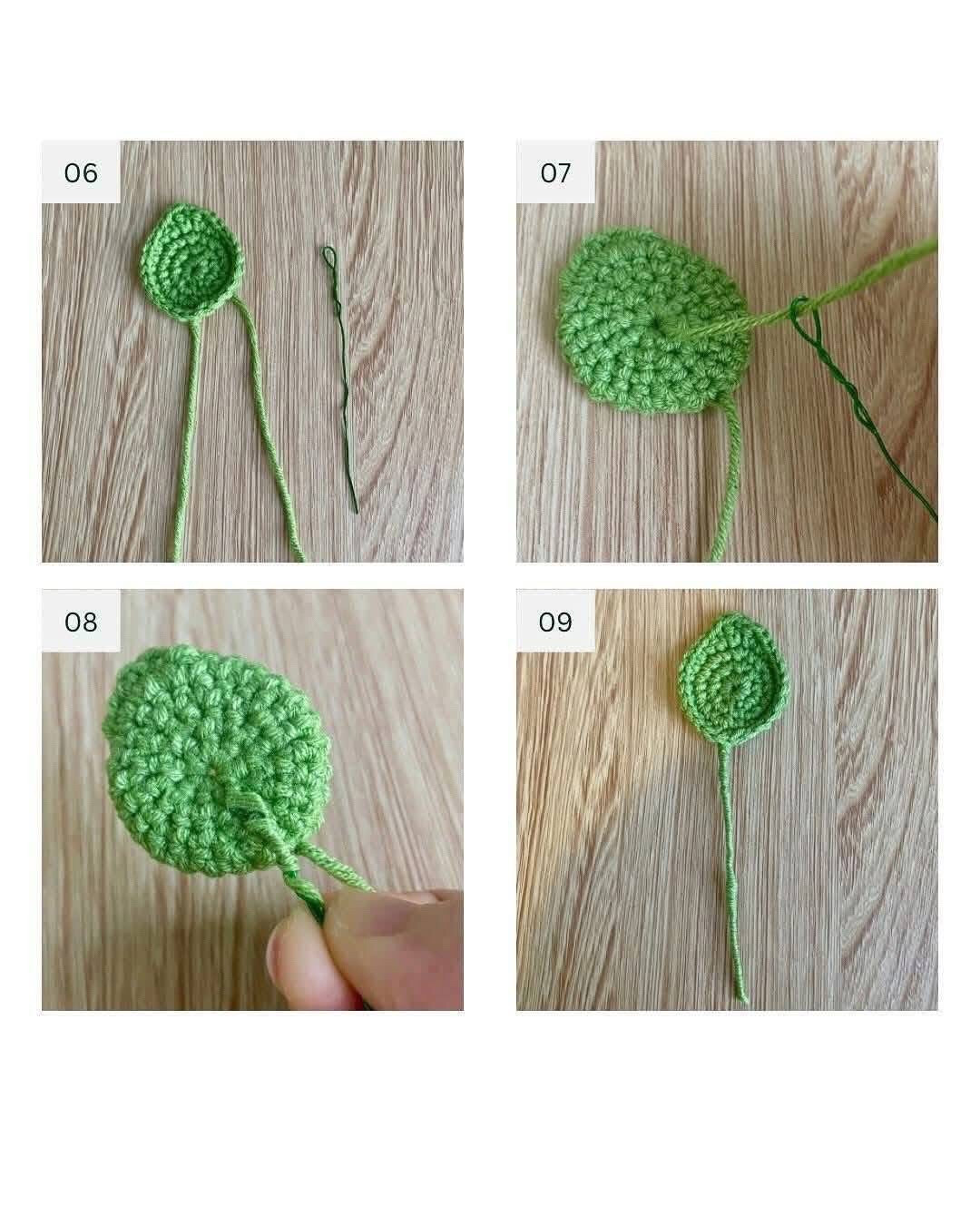 06

07

08

09