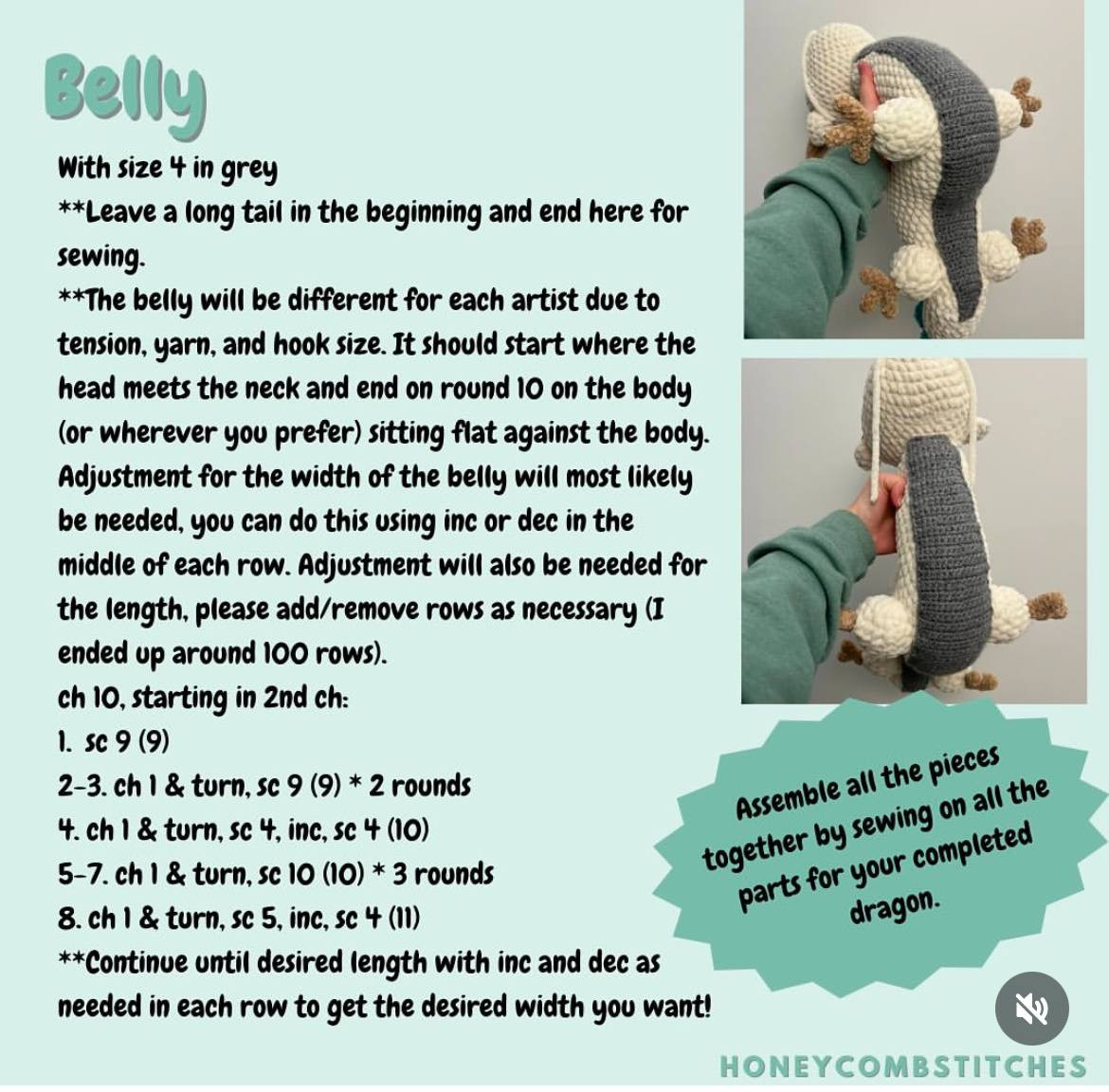 Belly

With size 4 in grey
**Leave a long tail in the beginning and end here for sewing.
**The belly will be different for each artist due to tension, yarn, and hook size. It should start where the head meets the neck and end on round 10 on the body (or wherever you prefer) sitting flat against the body. Adjustment for the width of the belly will most likely be needed, you can do this using inc or dec in the middle of each row. Adjustment will also be needed for the length, please add/remove rows as necessary (I ended up around 100 rows).
ch 10, starting in 2nd ch:
1. sc 9 (9)
2-3. ch 1 & turn, sc 9 (9) * 2 rounds
4. ch 1 & turn, sc 4, inc, sc 4 (10)
5-7. ch 1 & turn, sc 10 (10) * 3 rounds
8. ch 1 & turn, sc 5, inc, sc 4 (11)
**Continue until desired length with inc and dec as needed in each row to get the desired width you want!

Assemble all the pieces together by sewing on all the parts for your completed dragon.

HONEYCOMBSTITCHES