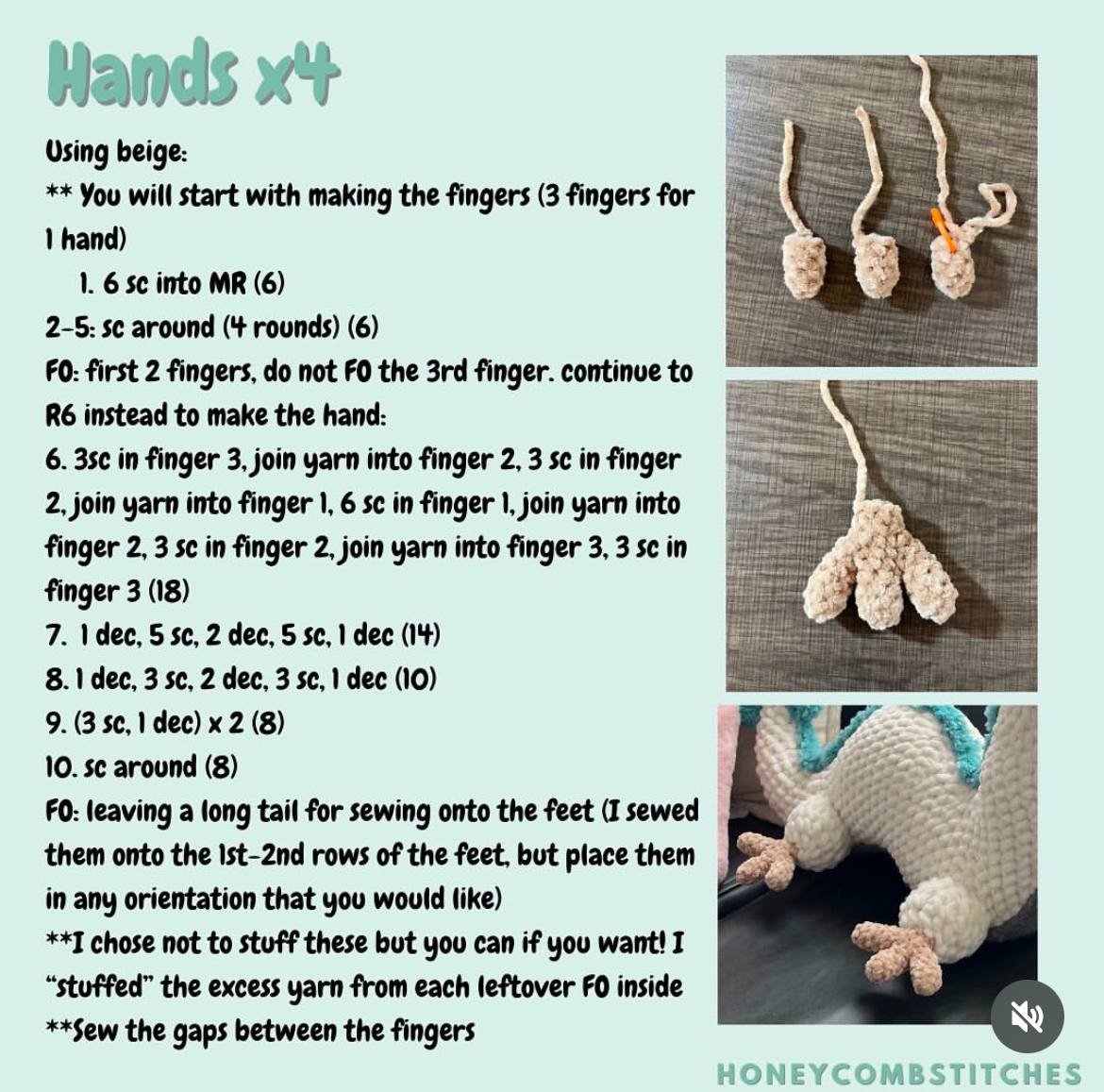 Hands x4

Using beige:
** You will start with making the fingers (3 fingers for 1 hand)

1. 6 sc into MR (6)
2-5: sc around (4 rounds) (6)
FO: first 2 fingers, do not FO the 3rd finger. continue to R6 instead to make the hand:
6. 3sc in finger 3, join yarn into finger 2, 3 sc in finger 2, join yarn into finger 1, 6 sc in finger 1, join yarn into finger 2, 3 sc in finger 2, join yarn into finger 3, 3 sc in finger 3 (18)
7. 1 dec, 5 sc, 2 dec, 5 sc, 1 dec (14)
8. 1 dec, 3 sc, 2 dec, 3 sc, 1 dec (10)
9. (3 sc, 1 dec) x 2 (8)
10. sc around (8)
FO: leaving a long tail for sewing onto the feet (I sewed them onto the 1st-2nd rows of the feet, but place them in any orientation that you would like)
**I chose not to stuff these but you can if you want! I "stuffed" the excess yarn from each leftover FO inside
**Sew the gaps between the fingers

HONEYCOMBSTITCHES