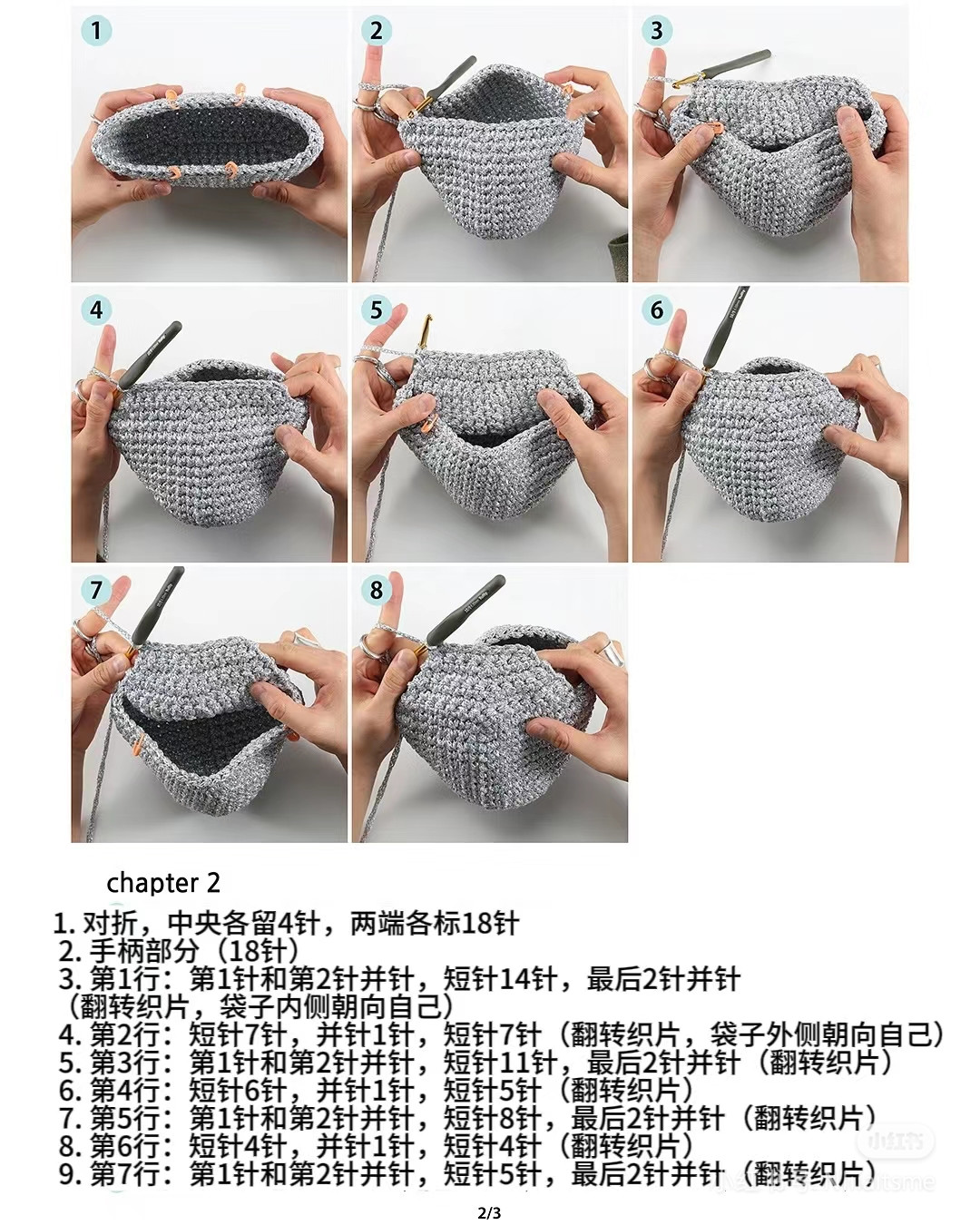 1

2

3

4

5

6

7

8

chapter 2

1. 对折，中央各留4针，两端各标18针
2. 手柄部分（18针）
3. 第1行：第1针和第2针并针，短针14针，最后2针并针（翻转织片，袋子内侧朝向自己）
4. 第2行：短针7针，并针1针，短针7针（翻转织片，袋子外侧朝向自己）
5. 第3行：第1针和第2针并针，短针11针，最后2针并针（翻转织片）
6. 第4行：短针6针，并针1针，短针5针（翻转织片）
7. 第5行：第1针和第2针并针，短针8针，最后2针并针（翻转织片）
8. 第6行：短针4针，并针1针，短针4针（翻转织片）
9. 第7行：第1针和第2针并针，短针5针，最后2针并针（翻转织片）

小红书

2/3