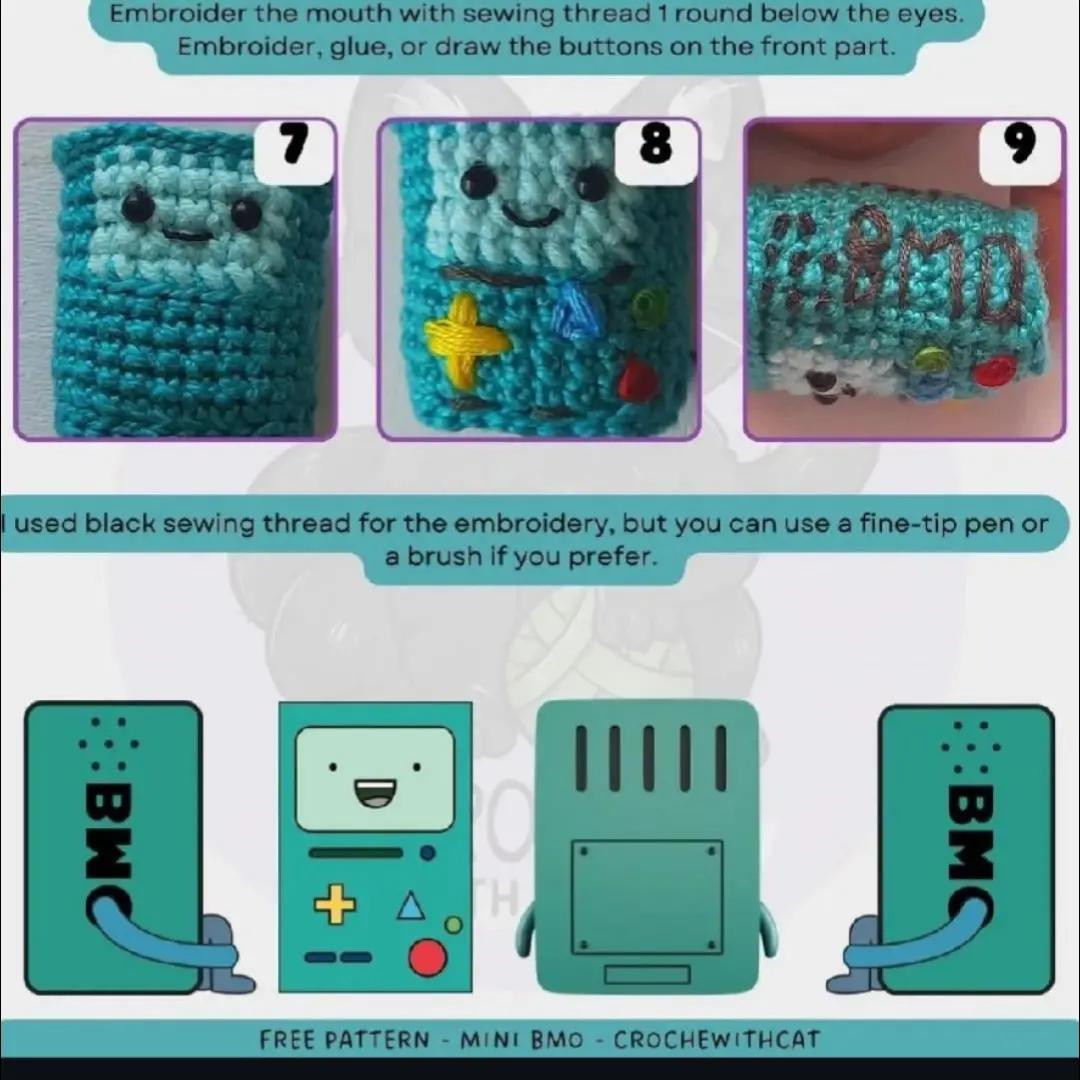 Embroider the mouth with sewing thread 1 round below the eyes. Embroider, glue, or draw the buttons on the front part.

7

8

9

BMO

I used black sewing thread for the embroidery, but you can use a fine-tip pen or a brush if you prefer.

BMO

BMO

FREE PATTERN - MINI BMO - CROCHEWITHCAT