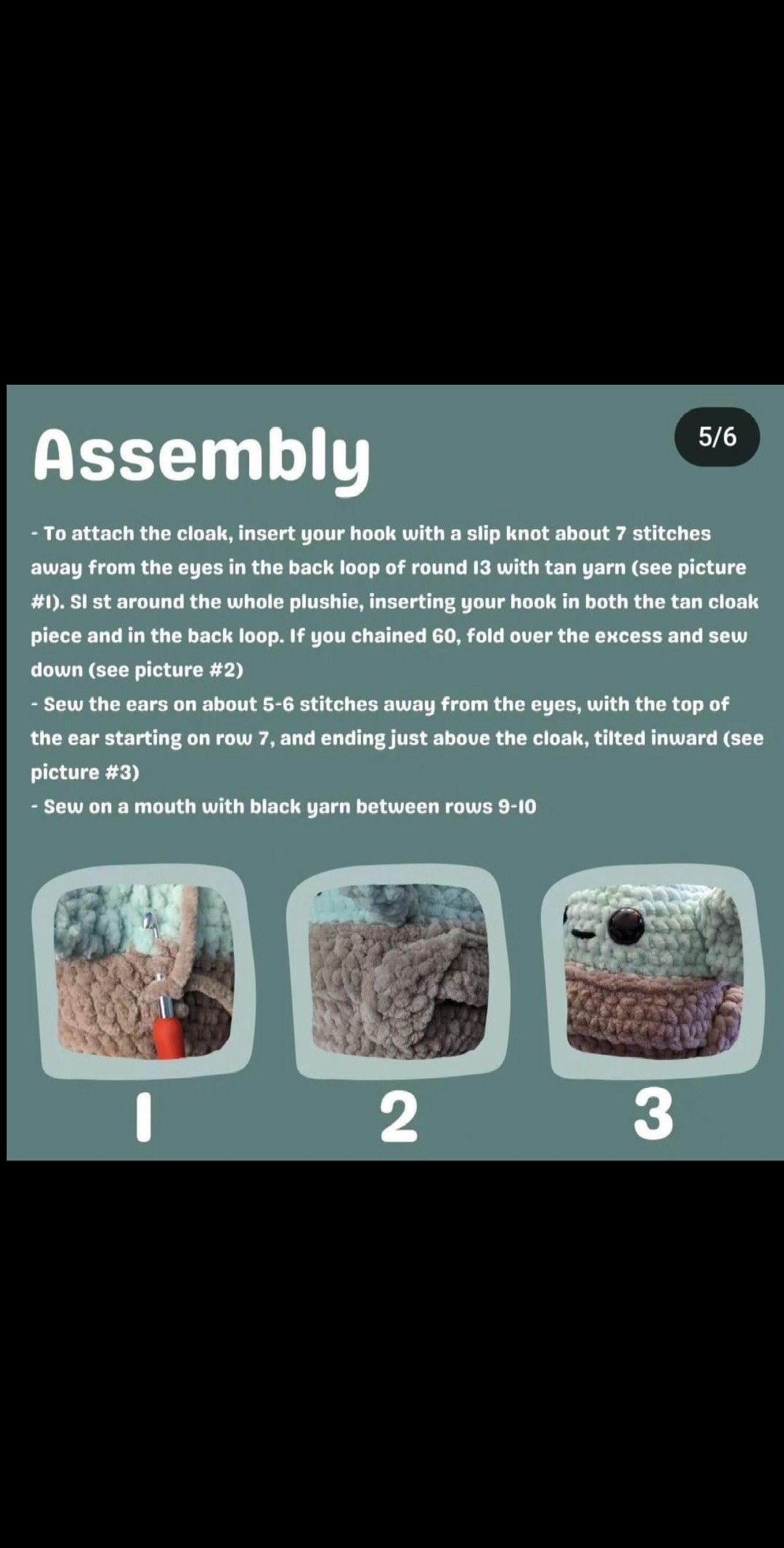 Assembly

5/6

- To attach the cloak, insert your hook with a slip knot about 7 stitches away from the eyes in the back loop of round 13 with tan yarn (see picture #1). Sl st around the whole plushie, inserting your hook in both the tan cloak piece and in the back loop. If you chained 60, fold over the excess and sew down (see picture #2)
- Sew the ears on about 5-6 stitches away from the eyes, with the top of the ear starting on row 7, and ending just above the cloak, tilted inward (see picture #3)
- Sew on a mouth with black yarn between rows 9-10

1

2

3