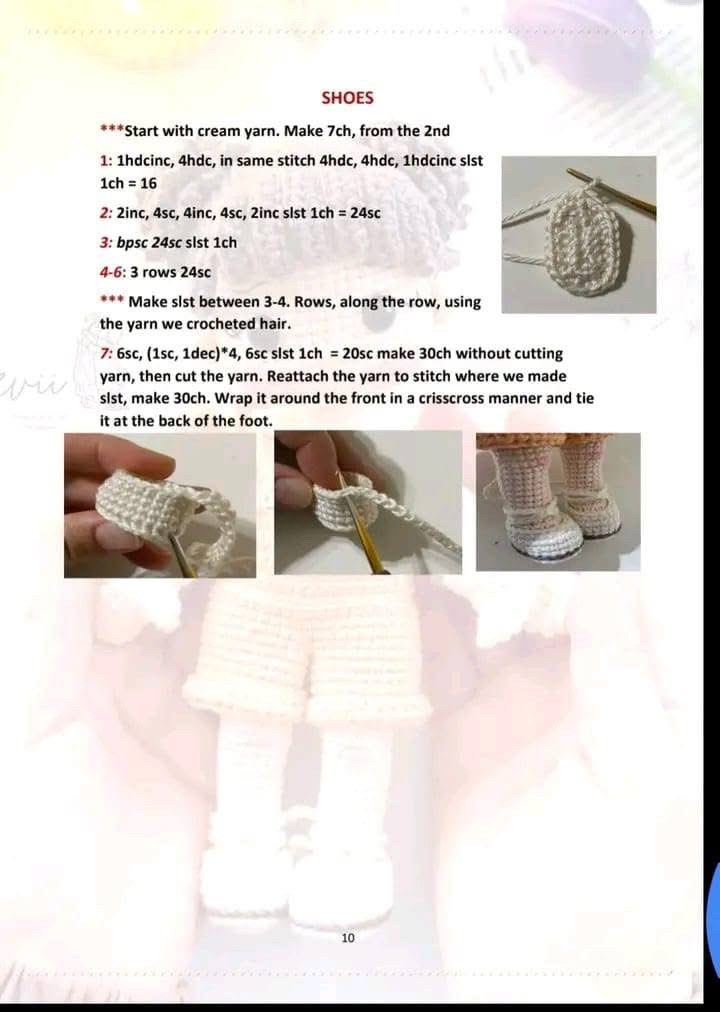 SHOES

***Start with cream yarn. Make 7ch, from the 2nd

1: 1hdcinc, 4hdc, in same stitch 4hdc, 4hdc, 1hdcinc slst 1ch = 16

2: 2inc, 4sc, 4inc, 4sc, 2inc slst 1ch = 24sc

3: bpsc 24sc slst 1ch

4-6: 3 rows 24sc

*** Make slst between 3-4. Rows, along the row, using the yarn we crocheted hair.

7: 6sc, (1sc, 1dec)*4, 6sc slst 1ch = 20sc make 30ch without cutting yarn, then cut the yarn. Reattach the yarn to stitch where we made slst, make 30ch. Wrap it around the front in a crisscross manner and tie it at the back of the foot.

10