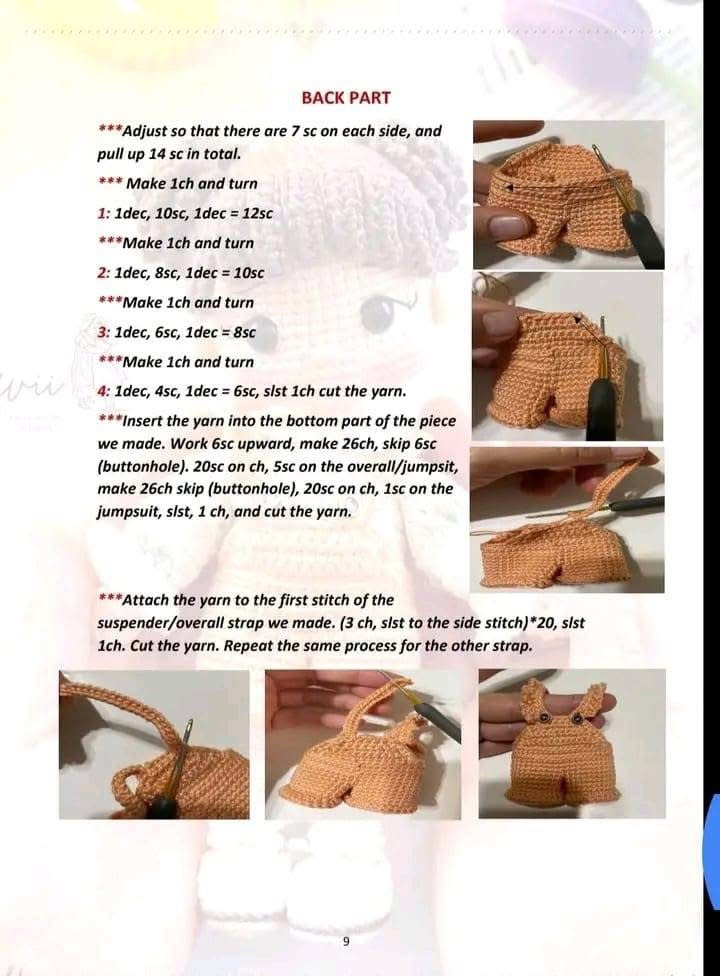 BACK PART

***Adjust so that there are 7 sc on each side, and pull up 14 sc in total.

*** Make 1ch and turn

1: 1dec, 10sc, 1dec = 12sc

***Make 1ch and turn

2: 1dec, 8sc, 1dec = 10sc

***Make 1ch and turn

3: 1dec, 6sc, 1dec = 8sc

***Make 1ch and turn

4: 1dec, 4sc, 1dec = 6sc, slst 1ch cut the yarn.

***Insert the yarn into the bottom part of the piece we made. Work 6sc upward, make 26ch, skip 6sc (buttonhole). 20sc on ch, 5sc on the overall/jumpsit, make 26ch skip (buttonhole), 20sc on ch, 1sc on the jumpsuit, slst, 1 ch, and cut the yarn.

***Attach the yarn to the first stitch of the suspender/overall strap we made. (3 ch, slst to the side stitch)*20, slst 1ch. Cut the yarn. Repeat the same process for the other strap.

9