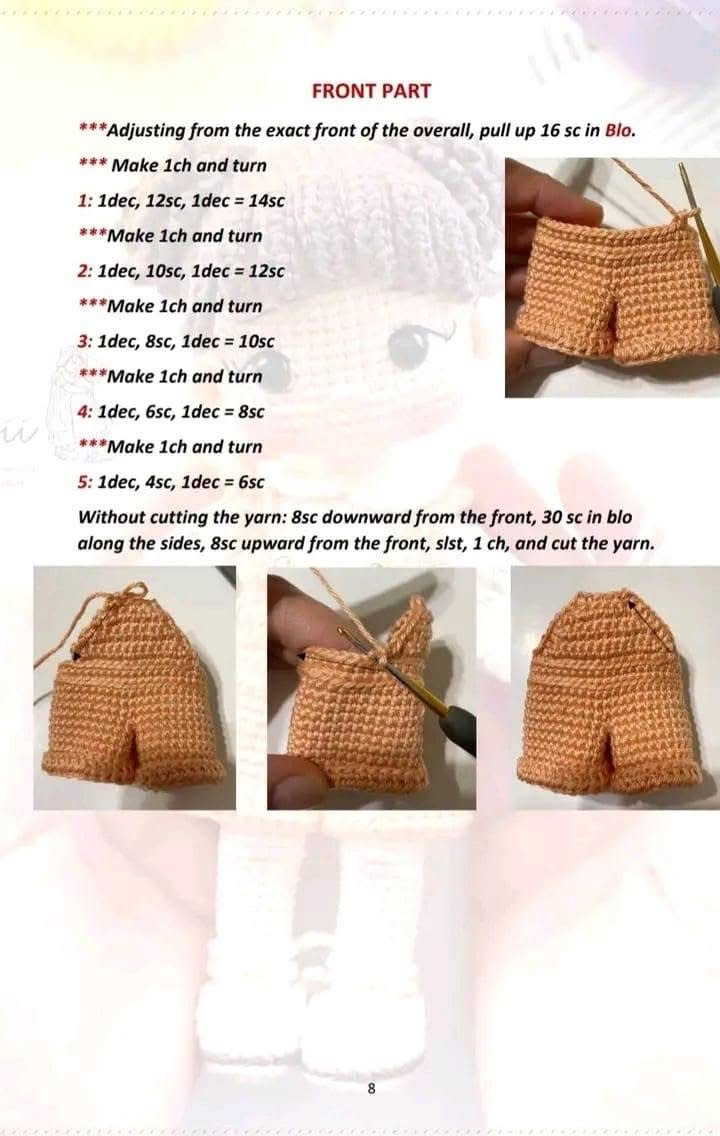 FRONT PART

***Adjusting from the exact front of the overall, pull up 16 sc in Blo.

*** Make 1ch and turn

1: 1dec, 12sc, 1dec = 14sc

***Make 1ch and turn

2: 1dec, 10sc, 1dec = 12sc

***Make 1ch and turn

3: 1dec, 8sc, 1dec = 10sc

***Make 1ch and turn

4: 1dec, 6sc, 1dec = 8sc

***Make 1ch and turn

5: 1dec, 4sc, 1dec = 6sc

Without cutting the yarn: 8sc downward from the front, 30 sc in blo along the sides, 8sc upward from the front, slst, 1 ch, and cut the yarn.

8