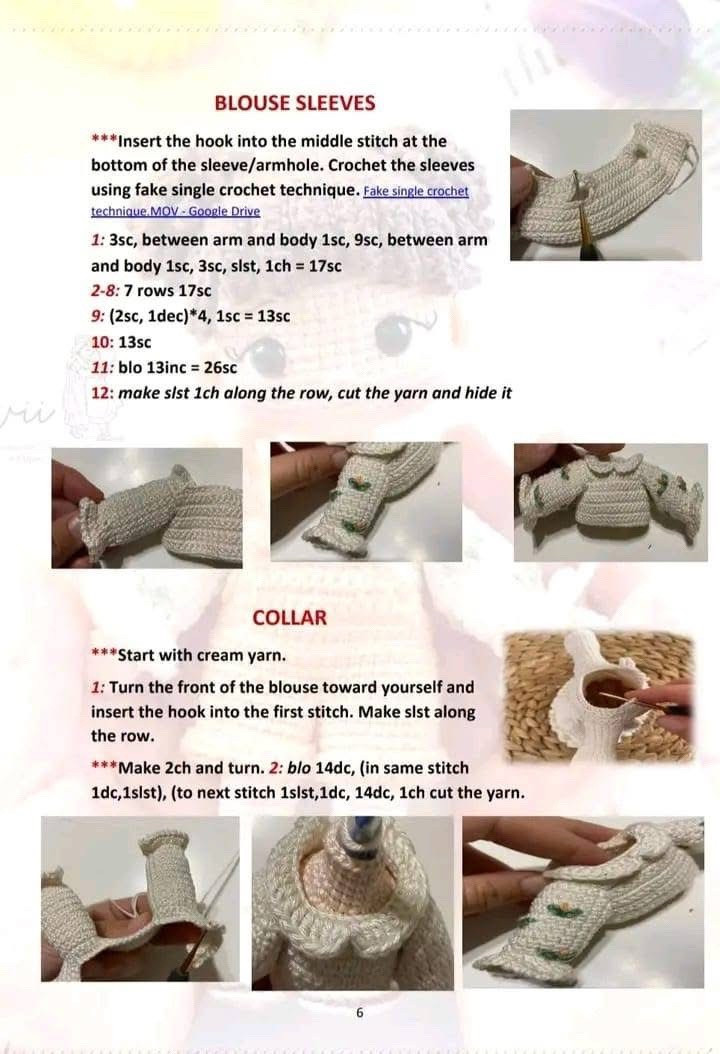 BLOUSE SLEEVES

***Insert the hook into the middle stitch at the bottom of the sleeve/armhole. Crochet the sleeves using fake single crochet technique. Fake single crochet technique.MOV - Google Drive

1: 3sc, between arm and body 1sc, 9sc, between arm and body 1sc, 3sc, slst, 1ch = 17sc

2-8: 7 rows 17sc

9: (2sc, 1dec)*4, 1sc = 13sc

10: 13sc

11: blo 13inc = 26sc

12: make slst 1ch along the row, cut the yarn and hide it

COLLAR

***Start with cream yarn.

1: Turn the front of the blouse toward yourself and insert the hook into the first stitch. Make slst along the row.

***Make 2ch and turn. 2: blo 14dc, (in same stitch 1dc,1slst), (to next stitch 1slst,1dc, 14dc, 1ch cut the yarn.

6