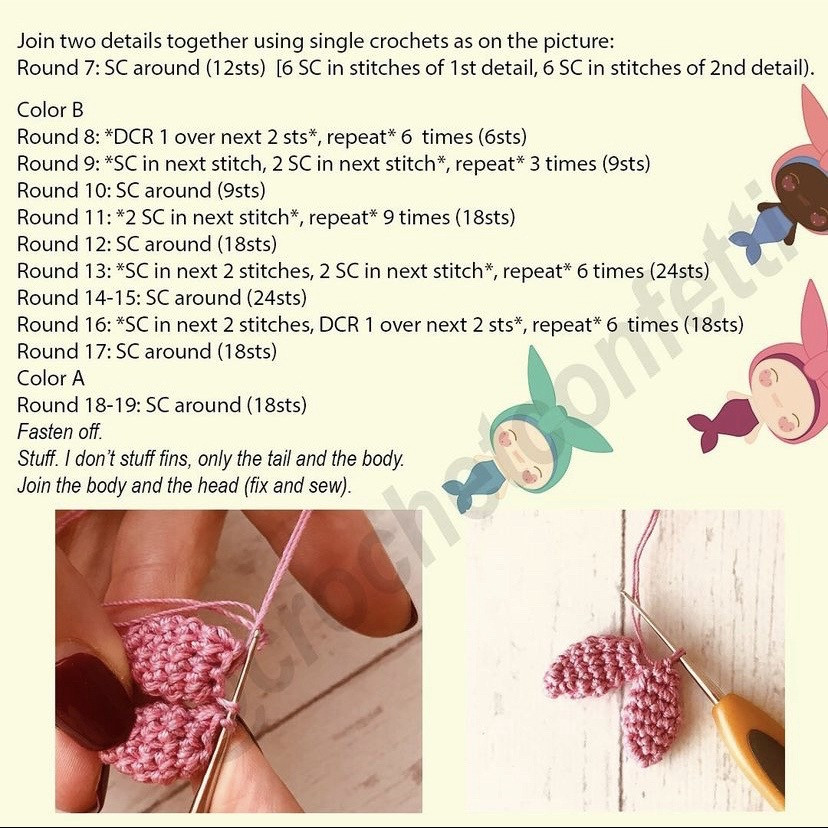 Join two details together using single crochets as on the picture:
Round 7: SC around (12sts) [6 SC in stitches of 1st detail, 6 SC in stitches of 2nd detail).

Color B
Round 8: *DCR 1 over next 2 sts*, repeat* 6 times (6sts)
Round 9: *SC in next stitch, 2 SC in next stitch*, repeat* 3 times (9sts)
Round 10: SC around (9sts)
Round 11: *2 SC in next stitch*, repeat* 9 times (18sts)
Round 12: SC around (18sts)
Round 13: *SC in next 2 stitches, 2 SC in next stitch*, repeat* 6 times (24sts)
Round 14-15: SC around (24sts)
Round 16: *SC in next 2 stitches, DCR 1 over next 2 sts*, repeat* 6 times (18sts)
Round 17: SC around (18sts)
Color A
Round 18-19: SC around (18sts)
Fasten off.
Stuff. I don't stuff fins, only the tail and the body.
Join the body and the head (fix and sew).

crochetconfetti