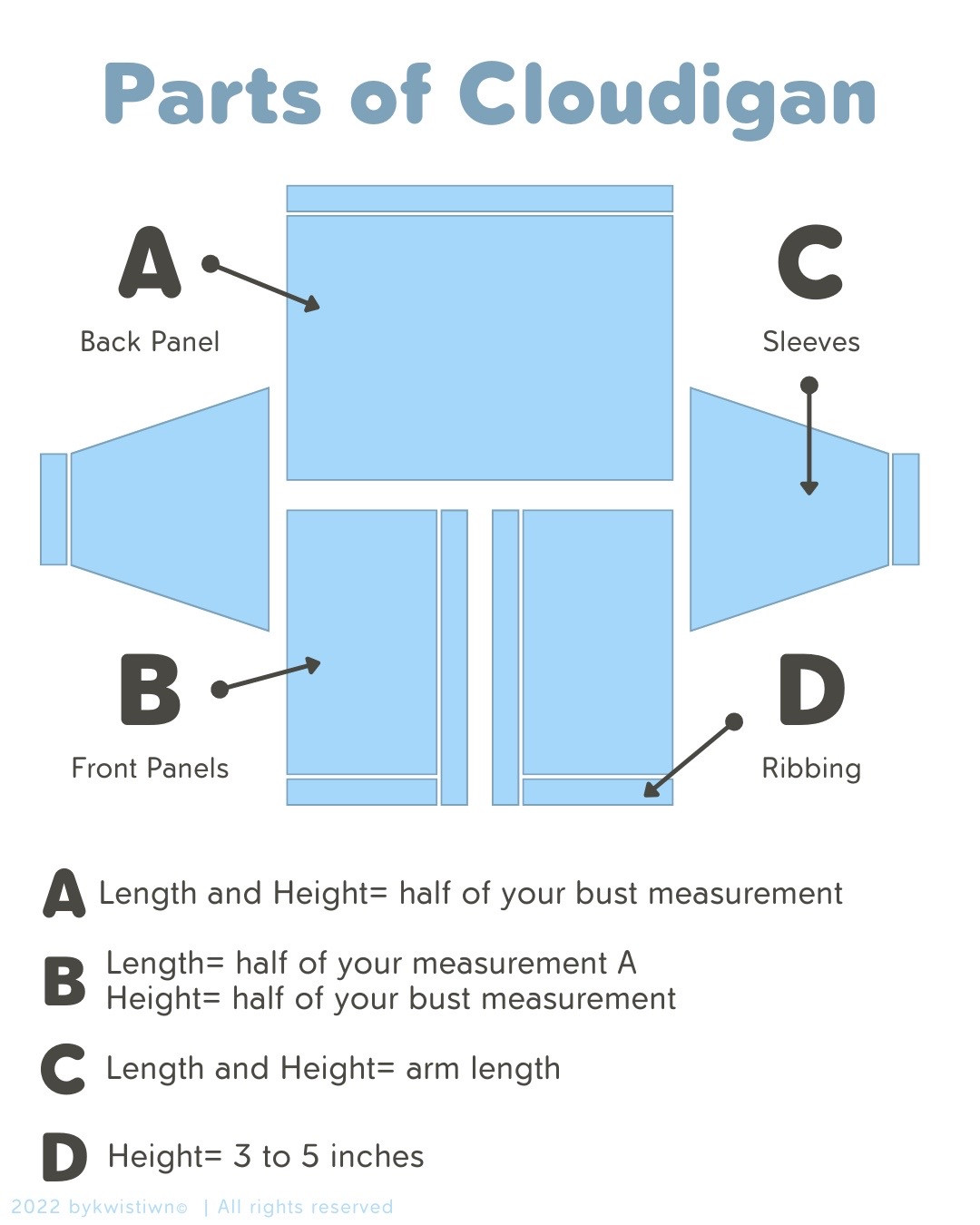 Parts of Cloudigan

A
Back Panel

C
Sleeves

B
Front Panels

D
Ribbing

A Length and Height= half of your bust measurement

B Length= half of your measurement A
Height= half of your bust measurement

C Length and Height= arm length

D Height= 3 to 5 inches

2022 bykwistiwn© | All rights reserved