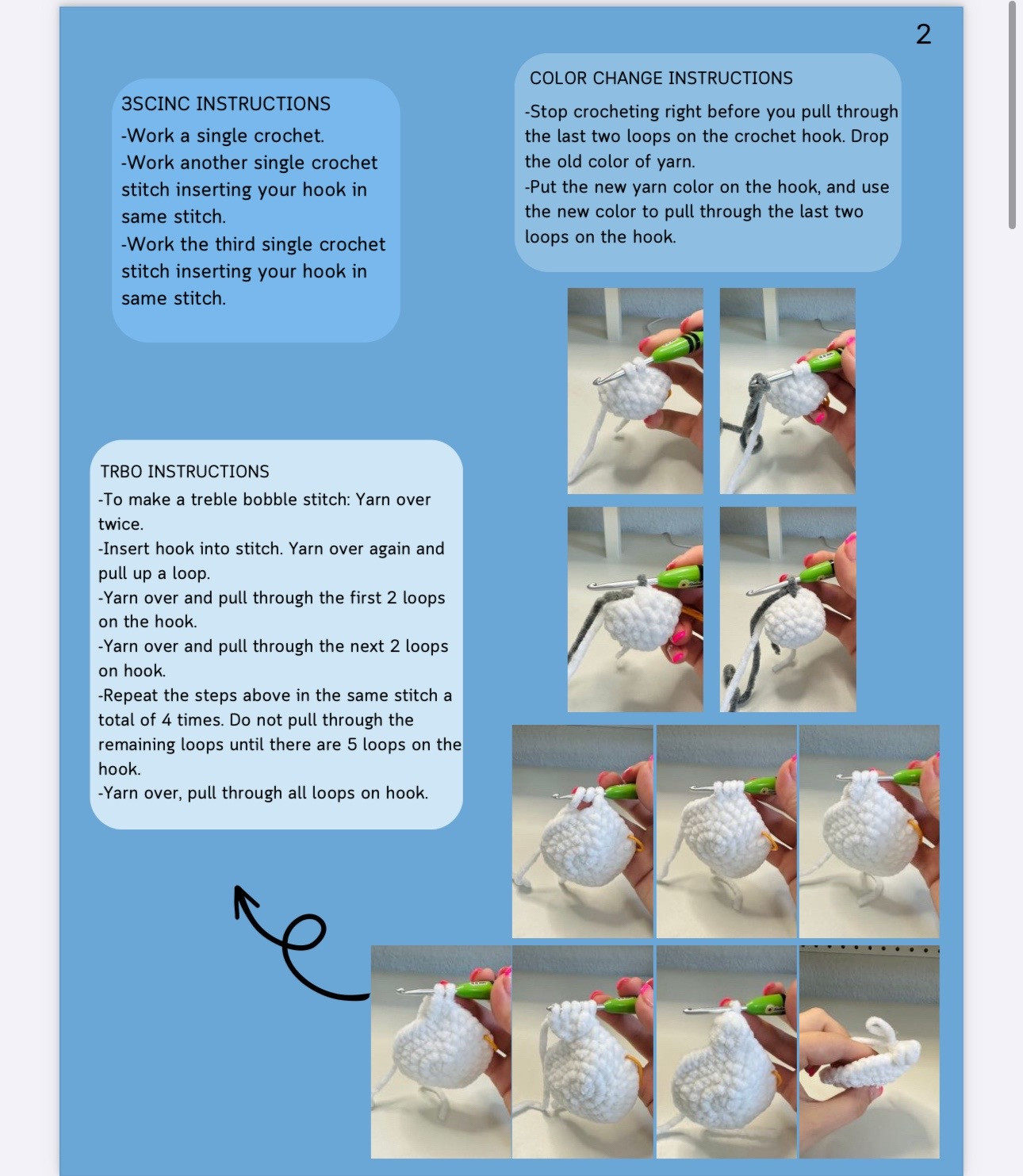 2

3SCINC INSTRUCTIONS
-Work a single crochet.
-Work another single crochet stitch inserting your hook in same stitch.
-Work the third single crochet stitch inserting your hook in same stitch.

COLOR CHANGE INSTRUCTIONS
-Stop crocheting right before you pull through the last two loops on the crochet hook. Drop the old color of yarn.
-Put the new yarn color on the hook, and use the new color to pull through the last two loops on the hook.

TRBO INSTRUCTIONS
-To make a treble bobble stitch: Yarn over twice.
-Insert hook into stitch. Yarn over again and pull up a loop.
-Yarn over and pull through the first 2 loops on the hook.
-Yarn over and pull through the next 2 loops on hook.
-Repeat the steps above in the same stitch a total of 4 times. Do not pull through the remaining loops until there are 5 loops on the hook.
-Yarn over, pull through all loops on hook.