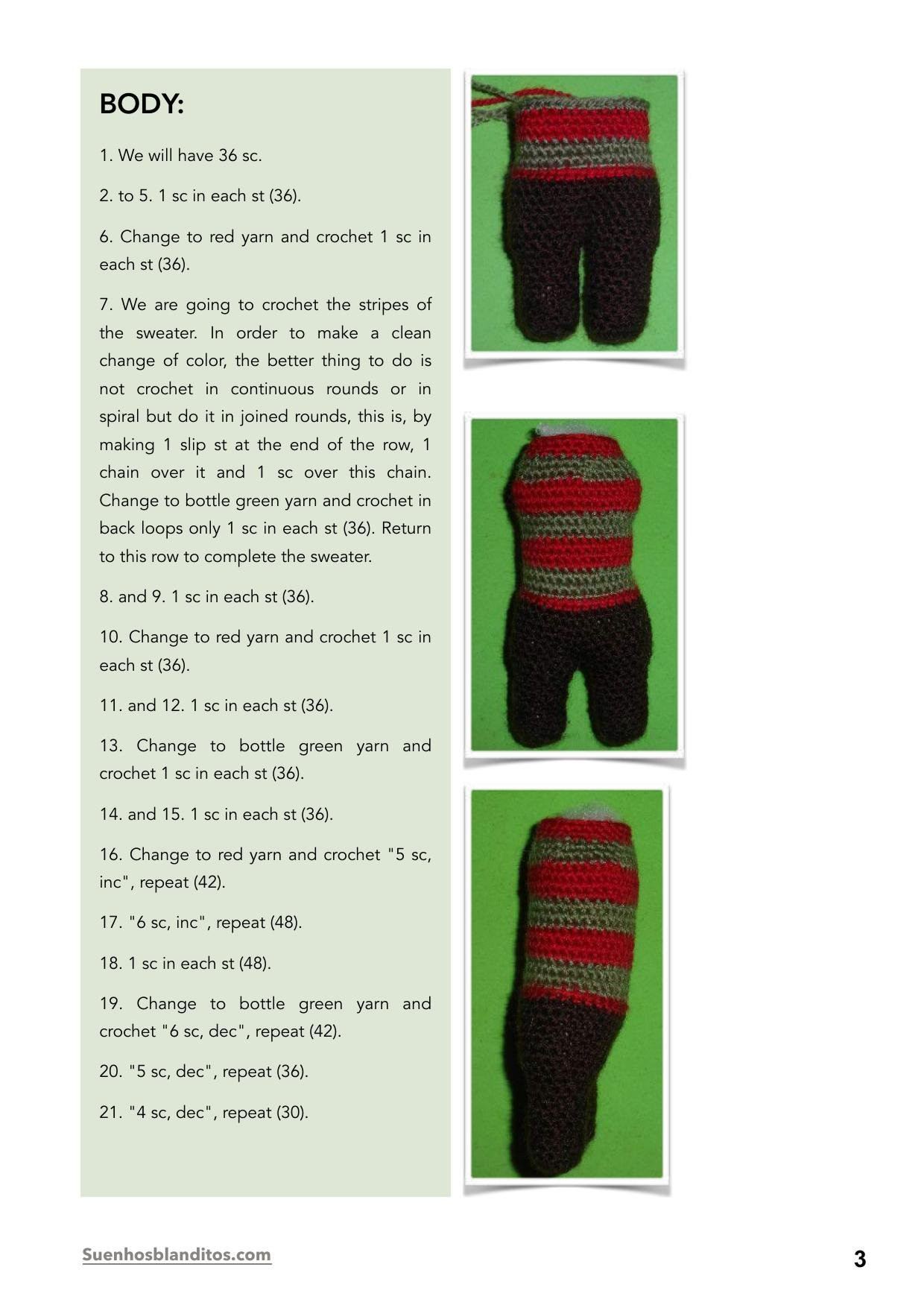 BODY:

1. We will have 36 sc.

2. to 5. 1 sc in each st (36).

6. Change to red yarn and crochet 1 sc in each st (36).

7. We are going to crochet the stripes of the sweater. In order to make a clean change of color, the better thing to do is not crochet in continuous rounds or in spiral but do it in joined rounds, this is, by making 1 slip st at the end of the row, 1 chain over it and 1 sc over this chain. Change to bottle green yarn and crochet in back loops only 1 sc in each st (36). Return to this row to complete the sweater.

8. and 9. 1 sc in each st (36).

10. Change to red yarn and crochet 1 sc in each st (36).

11. and 12. 1 sc in each st (36).

13. Change to bottle green yarn and crochet 1 sc in each st (36).

14. and 15. 1 sc in each st (36).

16. Change to red yarn and crochet "5 sc, inc", repeat (42).

17. "6 sc, inc", repeat (48).

18. 1 sc in each st (48).

19. Change to bottle green yarn and crochet "6 sc, dec", repeat (42).

20. "5 sc, dec", repeat (36).

21. "4 sc, dec", repeat (30).

Suenhosblanditos.com

3