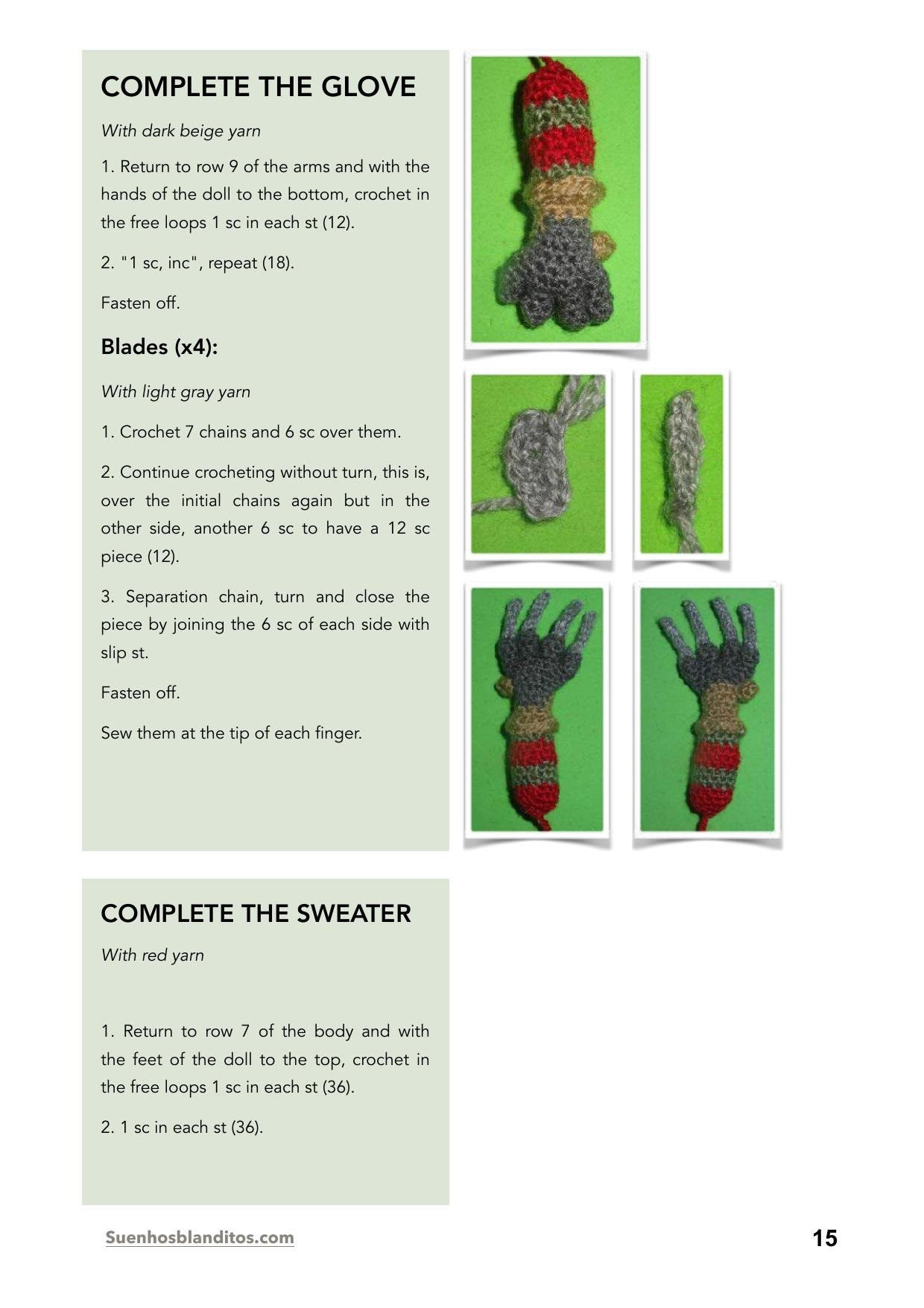 COMPLETE THE GLOVE

With dark beige yarn

1. Return to row 9 of the arms and with the hands of the doll to the bottom, crochet in the free loops 1 sc in each st (12).

2. "1 sc, inc", repeat (18).

Fasten off.

Blades (x4):

With light gray yarn

1. Crochet 7 chains and 6 sc over them.

2. Continue crocheting without turn, this is, over the initial chains again but in the other side, another 6 sc to have a 12 sc piece (12).

3. Separation chain, turn and close the piece by joining the 6 sc of each side with slip st.

Fasten off.

Sew them at the tip of each finger.

COMPLETE THE SWEATER

With red yarn

1. Return to row 7 of the body and with the feet of the doll to the top, crochet in the free loops 1 sc in each st (36).

2. 1 sc in each st (36).

Suenhosblanditos.com

15