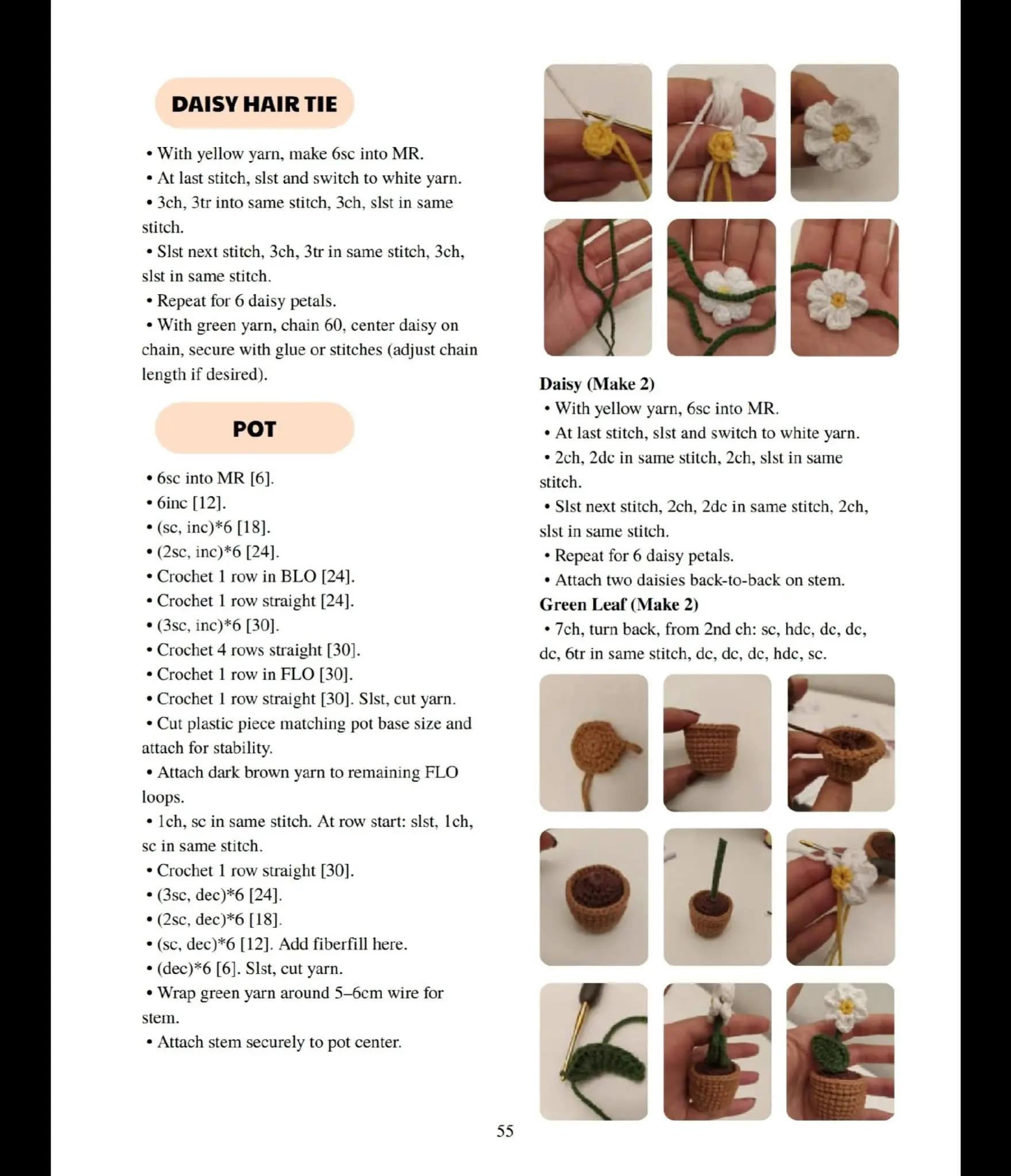 DAISY HAIR TIE

• With yellow yarn, make 6sc into MR.
• At last stitch, slst and switch to white yarn.
• 3ch, 3tr into same stitch, 3ch, slst in same stitch.
• Slst next stitch, 3ch, 3tr in same stitch, 3ch, slst in same stitch.
• Repeat for 6 daisy petals.
• With green yarn, chain 60, center daisy on chain, secure with glue or stitches (adjust chain length if desired).

POT

• 6sc into MR [6].
• 6inc [12].
• (sc, inc)*6 [18].
• (2sc, inc)*6 [24].
• Crochet 1 row in BLO [24].
• Crochet 1 row straight [24].
• (3sc, inc)*6 [30].
• Crochet 4 rows straight [30].
• Crochet 1 row in FLO [30].
• Crochet 1 row straight [30]. Slst, cut yarn.
• Cut plastic piece matching pot base size and attach for stability.
• Attach dark brown yarn to remaining FLO loops.
• 1ch, sc in same stitch. At row start: slst, 1ch, sc in same stitch.
• Crochet 1 row straight [30].
• (3sc, dec)*6 [24].
• (2sc, dec)*6 [18].
• (sc, dec)*6 [12]. Add fiberfill here.
• (dec)*6 [6]. Slst, cut yarn.
• Wrap green yarn around 5–6cm wire for stem.
• Attach stem securely to pot center.

Daisy (Make 2)
• With yellow yarn, 6sc into MR.
• At last stitch, slst and switch to white yarn.
• 2ch, 2dc in same stitch, 2ch, slst in same stitch.
• Slst next stitch, 2ch, 2dc in same stitch, 2ch, slst in same stitch.
• Repeat for 6 daisy petals.
• Attach two daisies back-to-back on stem.
Green Leaf (Make 2)
• 7ch, turn back, from 2nd ch: sc, hdc, dc, dc, dc, 6tr in same stitch, dc, dc, dc, hdc, sc.

55