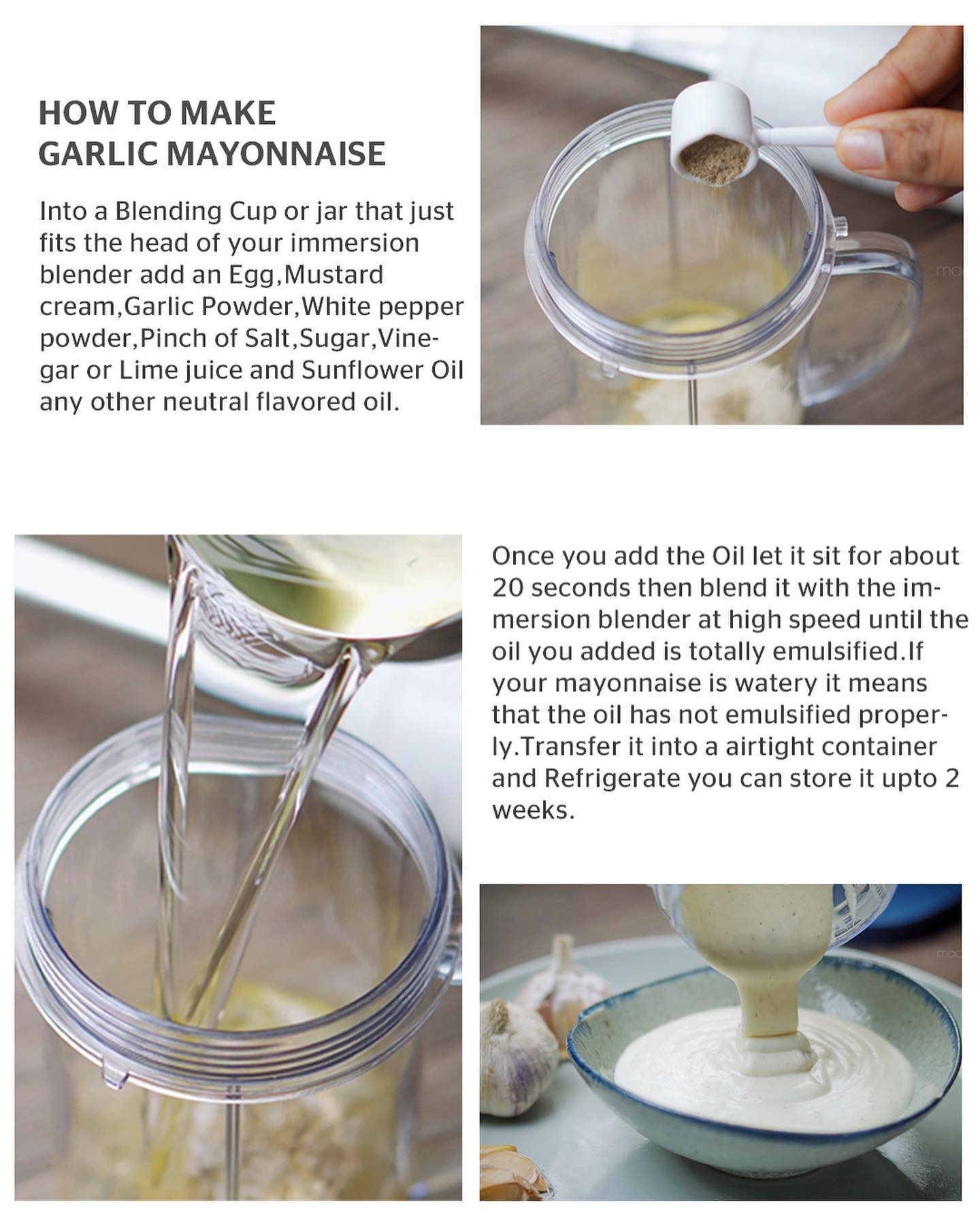 HOW TO MAKE GARLIC MAYONNAISE

Into a Blending Cup or jar that just fits the head of your immersion blender add an Egg,Mustard cream,Garlic Powder,White pepper powder,Pinch of Salt,Sugar,Vinegar or Lime juice and Sunflower Oil any other neutral flavored oil.

Once you add the Oil let it sit for about 20 seconds then blend it with the immersion blender at high speed until the oil you added is totally emulsified.If your mayonnaise is watery it means that the oil has not emulsified properly.Transfer it into a airtight container and Refrigerate you can store it upto 2 weeks.