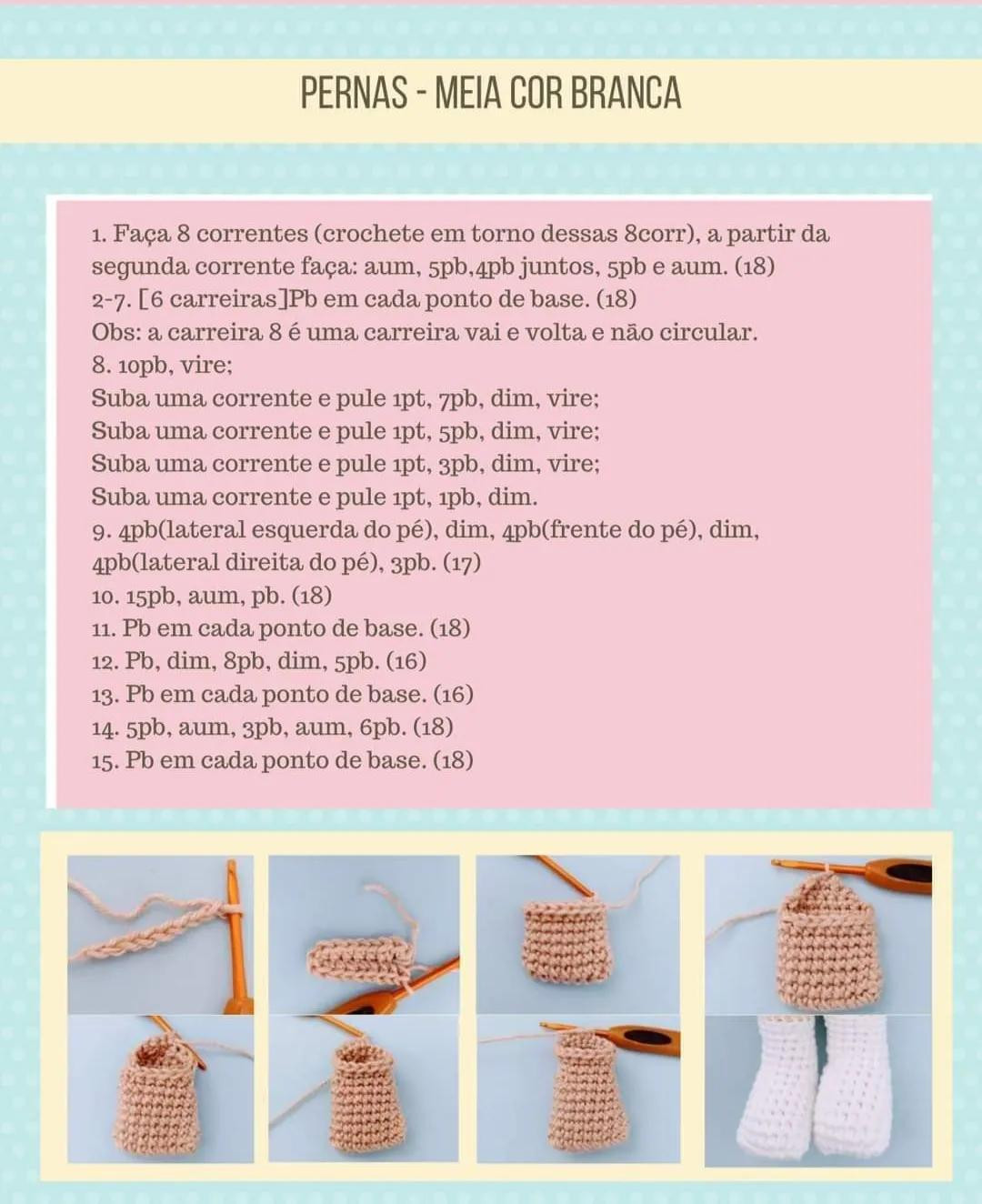 PERNAS - MEIA COR BRANCA

1. Faça 8 correntes (crochete em torno dessas 8corr), a partir da segunda corrente faça: aum, 5pb,4pb juntos, 5pb e aum. (18)
2-7. [6 carreiras]Pb em cada ponto de base. (18)
Obs: a carreira 8 é uma carreira vai e volta e não circular.
8. 10pb, vire;
Suba uma corrente e pule 1pt, 7pb, dim, vire;
Suba uma corrente e pule 1pt, 5pb, dim, vire;
Suba uma corrente e pule 1pt, 3pb, dim, vire;
Suba uma corrente e pule 1pt, 1pb, dim.
9. 4pb(lateral esquerda do pé), dim, 4pb(frente do pé), dim, 4pb(lateral direita do pé), 3pb. (17)
10. 15pb, aum, pb. (18)
11. Pb em cada ponto de base. (18)
12. Pb, dim, 8pb, dim, 5pb. (16)
13. Pb em cada ponto de base. (16)
14. 5pb, aum, 3pb, aum, 6pb. (18)
15. Pb em cada ponto de base. (18)