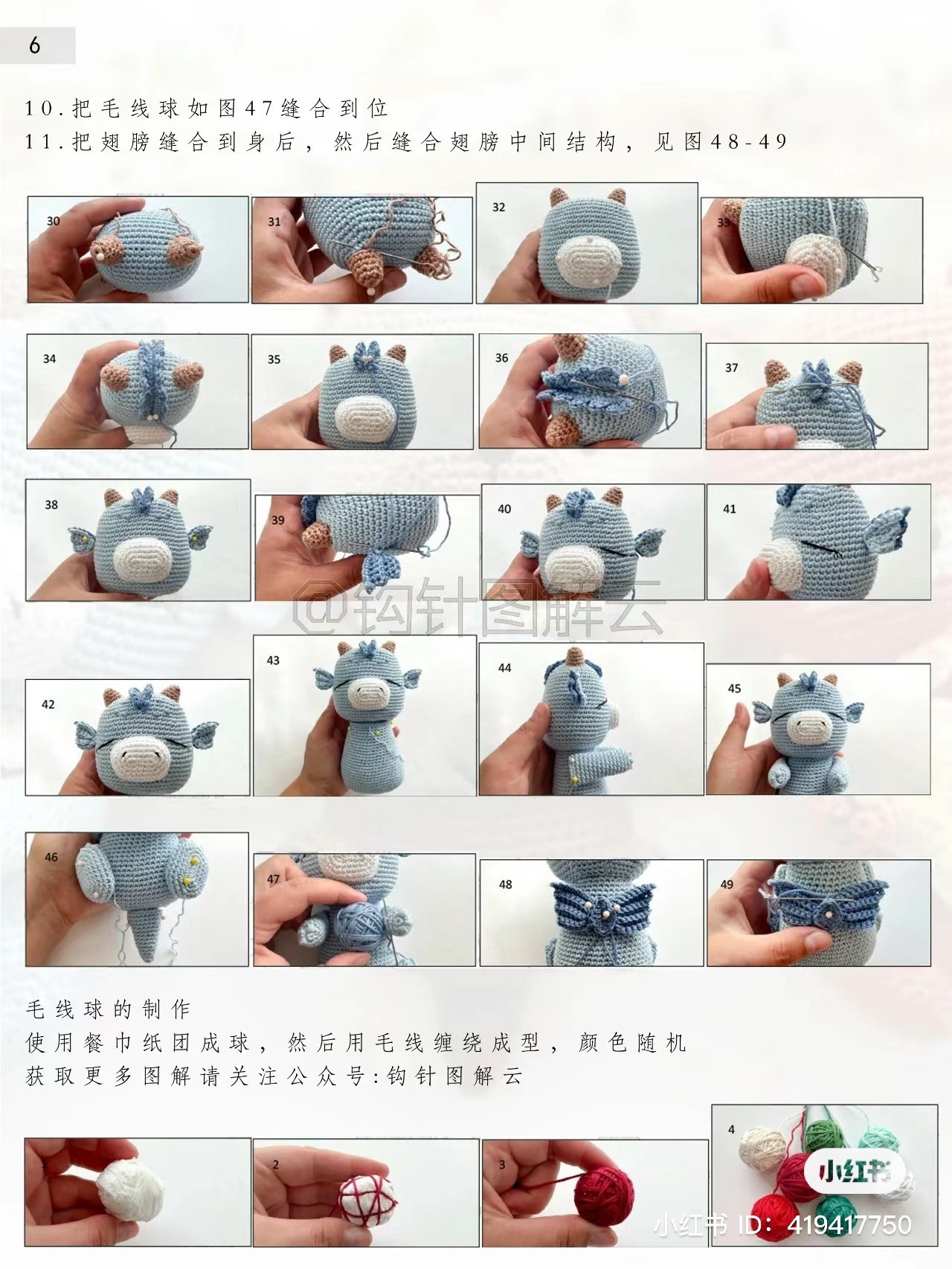 6

10.把毛线球如图47缝合到位
11.把翅膀缝合到身后，然后缝合翅膀中间结构，见图48-49

30 31 32 33

34 35 36 37

38 39 40 41

@钩针图解云

42 43 44 45

46 47 48 49

毛线球的制作
使用餐巾纸团成球，然后用毛线缠绕成型，颜色随机
获取更多图解请关注公众号:钩针图解云

2 3 4

小红书

小红书 ID: 419417750