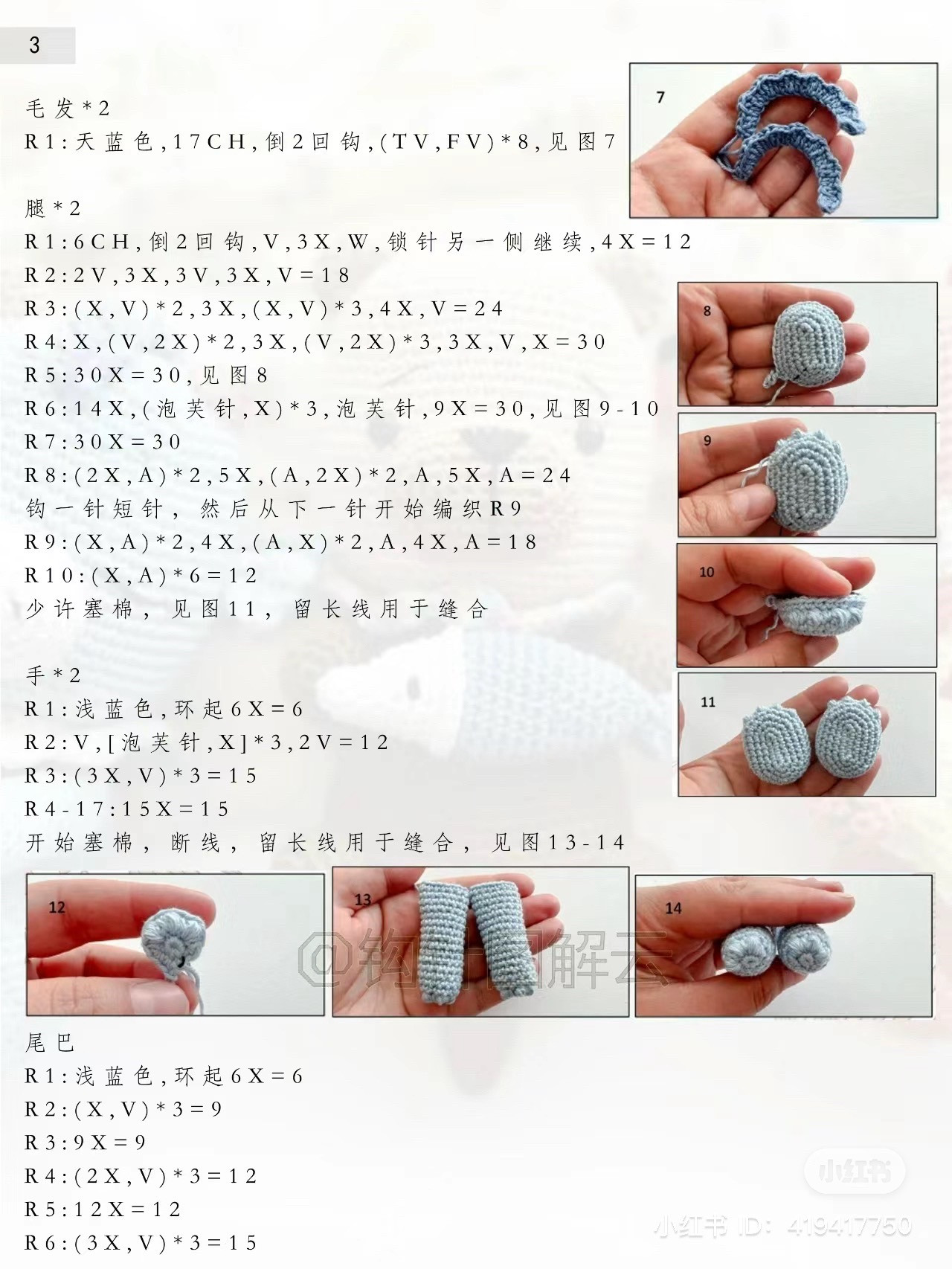 3

毛发*2
R1:天蓝色,17CH,倒2回钩,(TV,FV)*8,见图7

7

腿*2
R1:6CH,倒2回钩,V,3X,W,锁针另一侧继续,4X=12
R2:2V,3X,3V,3X,V=18
R3:(X,V)*2,3X,(X,V)*3,4X,V=24
R4:X,(V,2X)*2,3X,(V,2X)*3,3X,V,X=30
R5:30X=30,见图8
R6:14X,(泡芙针,X)*3,泡芙针,9X=30,见图9-10
R7:30X=30
R8:(2X,A)*2,5X,(A,2X)*2,A,5X,A=24
钩一针短针，然后从下一针开始编织R9
R9:(X,A)*2,4X,(A,X)*2,A,4X,A=18
R10:(X,A)*6=12
少许塞棉，见图11，留长线用于缝合

8

9

10

11

手*2
R1:浅蓝色,环起6X=6
R2:V,[泡芙针,X]*3,2V=12
R3:(3X,V)*3=15
R4-17:15X=15
开始塞棉，断线，留长线用于缝合，见图13-14

12

13

14

@钩针图解云

尾巴
R1:浅蓝色,环起6X=6
R2:(X,V)*3=9
R3:9X=9
R4:(2X,V)*3=12
R5:12X=12
R6:(3X,V)*3=15

小红书
小红书 ID: 419417750