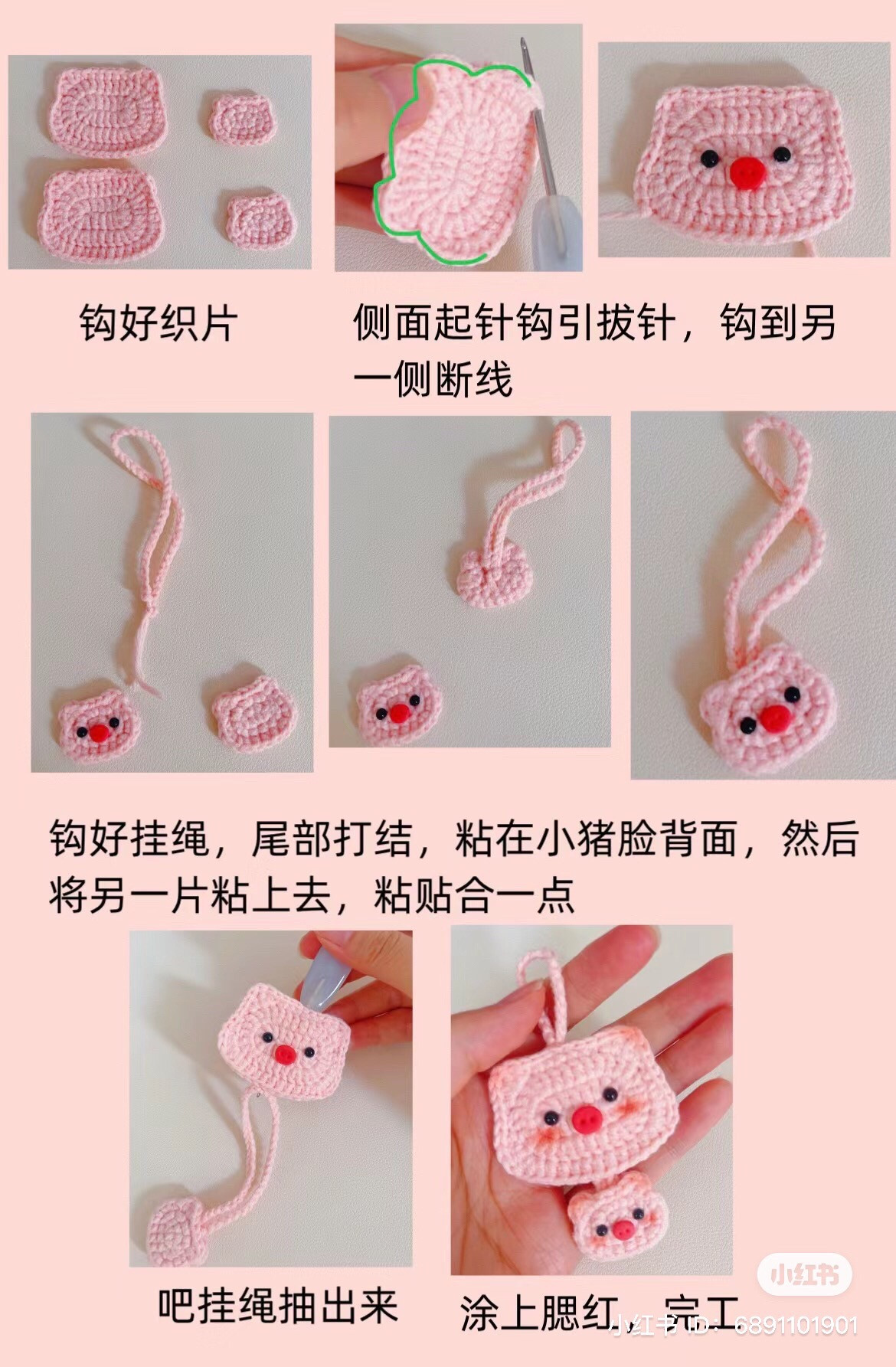 钩好织片

侧面起针钩引拔针，钩到另一侧断线

钩好挂绳，尾部打结，粘在小猪脸背面，然后将另一片粘上去，粘贴合一点

吧挂绳抽出来

涂上腮红，完工

小红书

小红书ID：6891101901