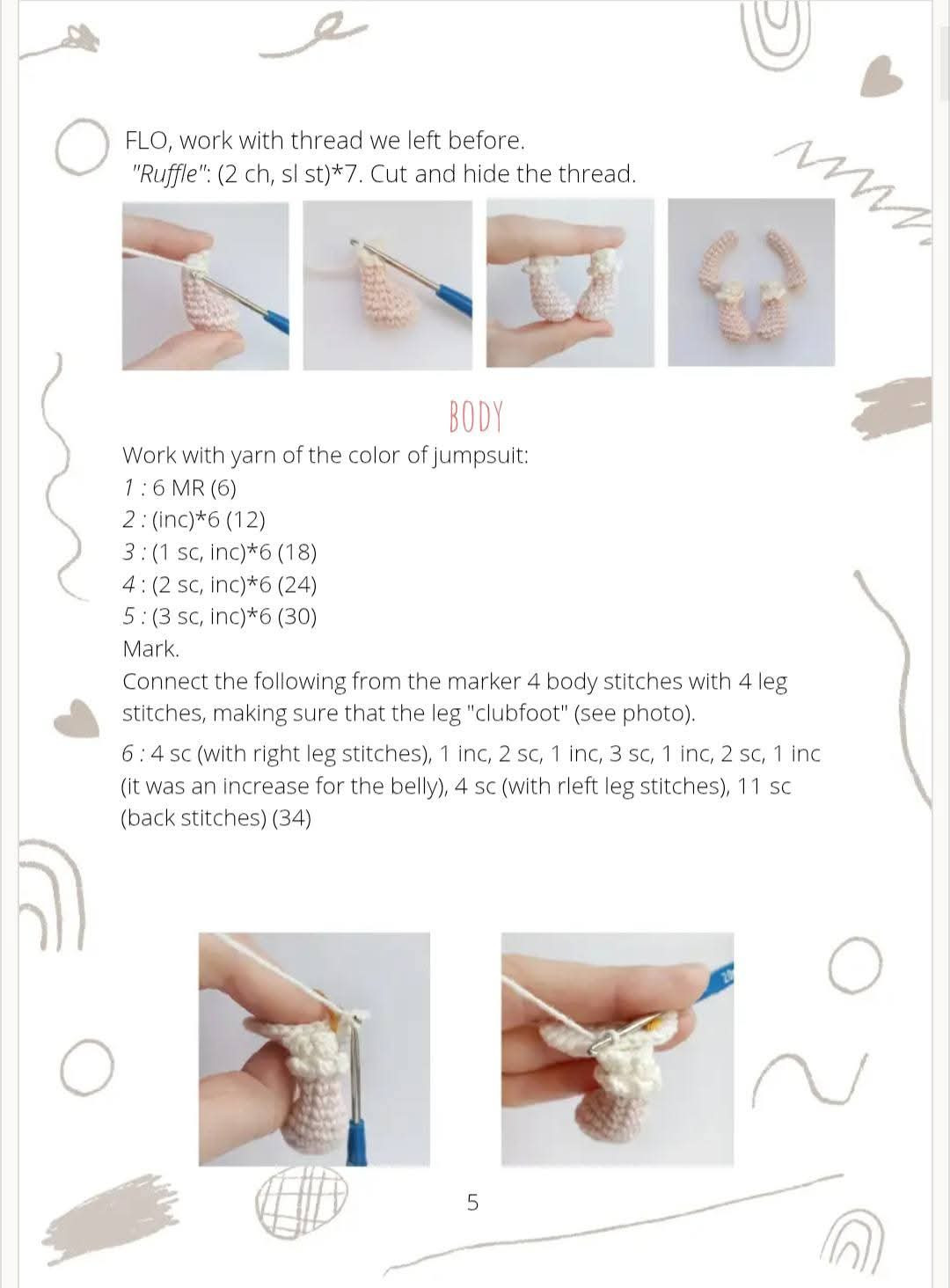 FLO, work with thread we left before.
"Ruffle": (2 ch, sl st)*7. Cut and hide the thread.

BODY

Work with yarn of the color of jumpsuit:
1 : 6 MR (6)
2 : (inc)*6 (12)
3 : (1 sc, inc)*6 (18)
4 : (2 sc, inc)*6 (24)
5 : (3 sc, inc)*6 (30)
Mark.
Connect the following from the marker 4 body stitches with 4 leg stitches, making sure that the leg "clubfoot" (see photo).

6 : 4 sc (with right leg stitches), 1 inc, 2 sc, 1 inc, 3 sc, 1 inc, 2 sc, 1 inc (it was an increase for the belly), 4 sc (with rleft leg stitches), 11 sc (back stitches) (34)

5