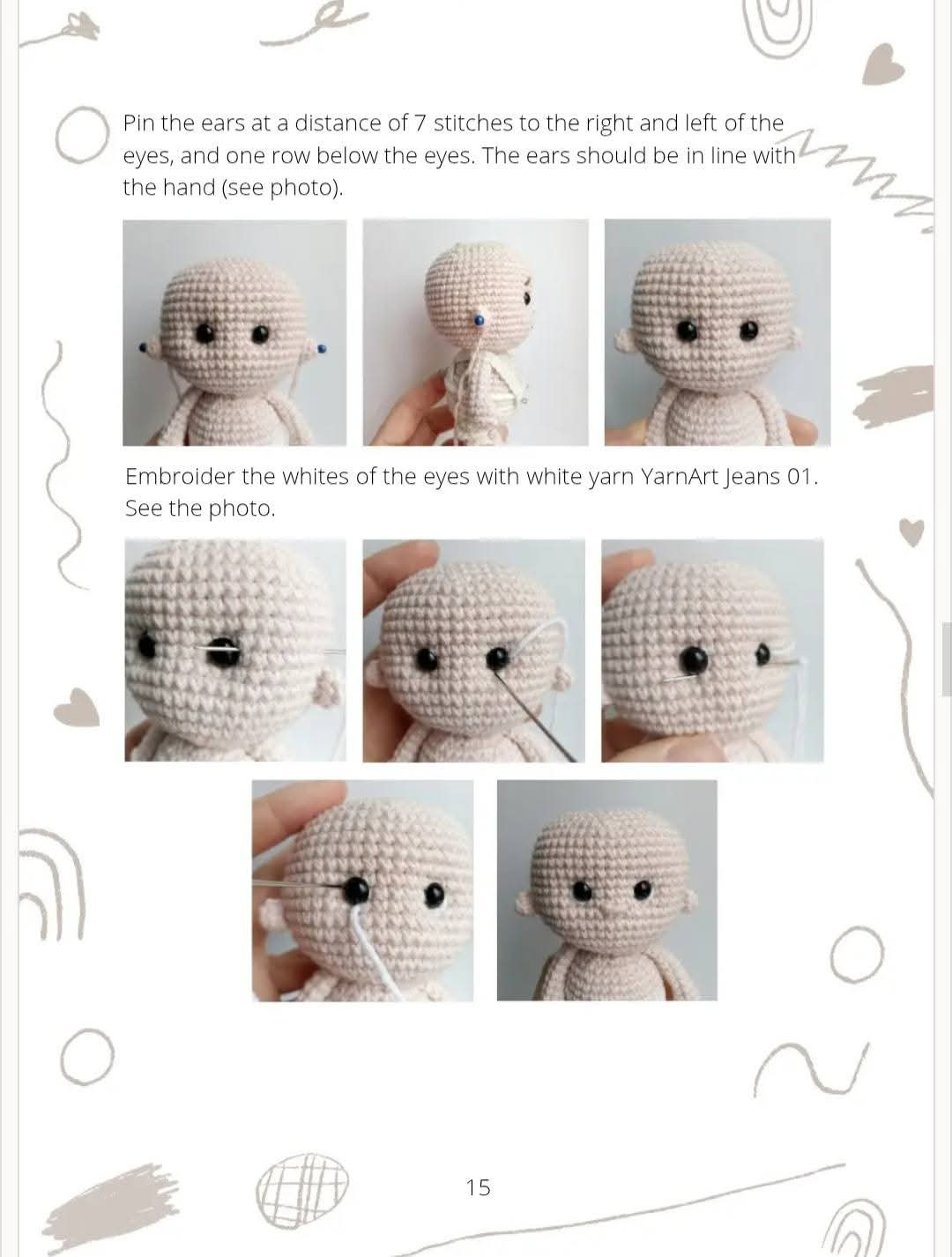 Pin the ears at a distance of 7 stitches to the right and left of the eyes, and one row below the eyes. The ears should be in line with the hand (see photo).

Embroider the whites of the eyes with white yarn YarnArt Jeans 01. See the photo.

15