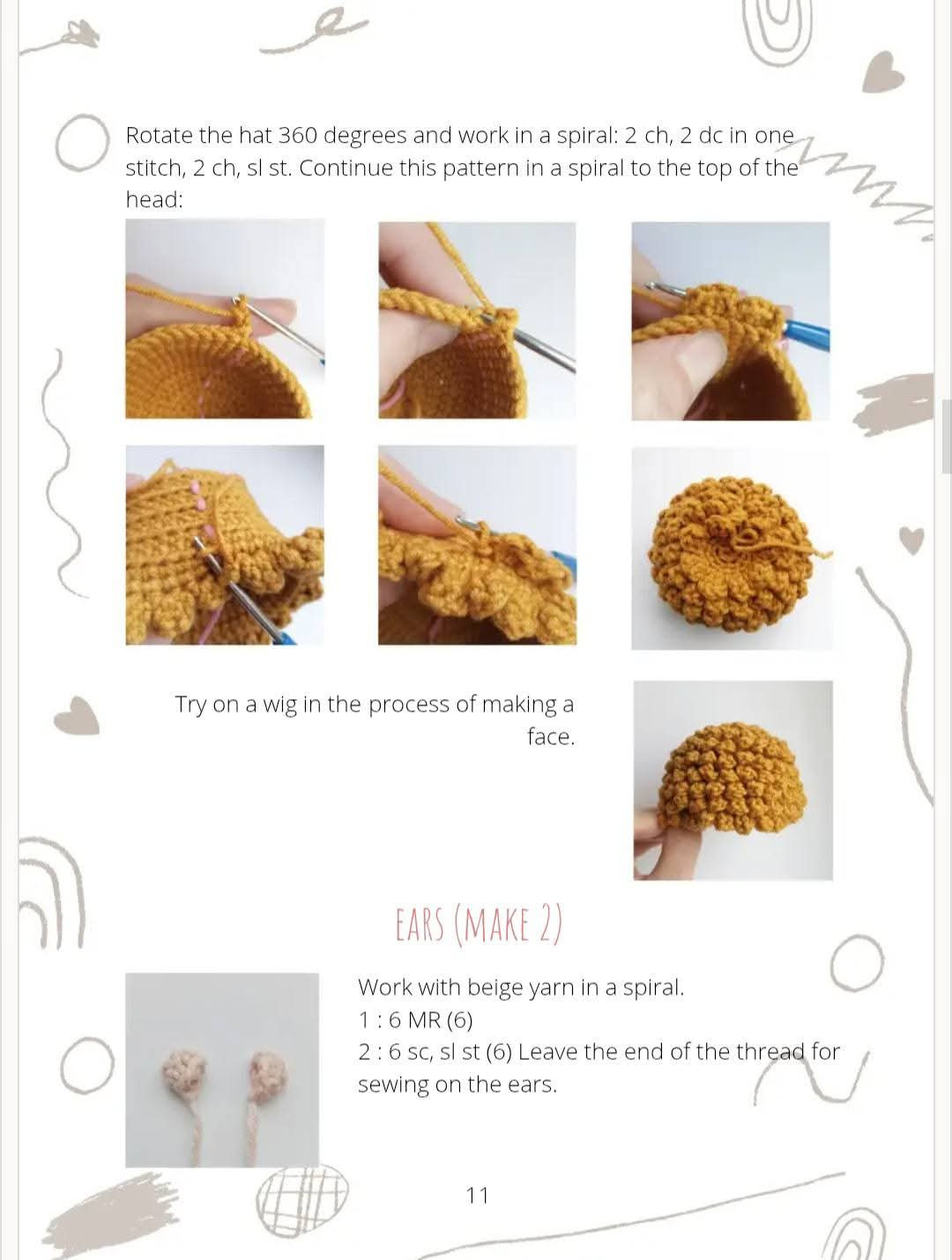 Rotate the hat 360 degrees and work in a spiral: 2 ch, 2 dc in one stitch, 2 ch, sl st. Continue this pattern in a spiral to the top of the head:

Try on a wig in the process of making a face.

EARS (MAKE 2)

Work with beige yarn in a spiral.
1 : 6 MR (6)
2 : 6 sc, sl st (6) Leave the end of the thread for sewing on the ears.

11