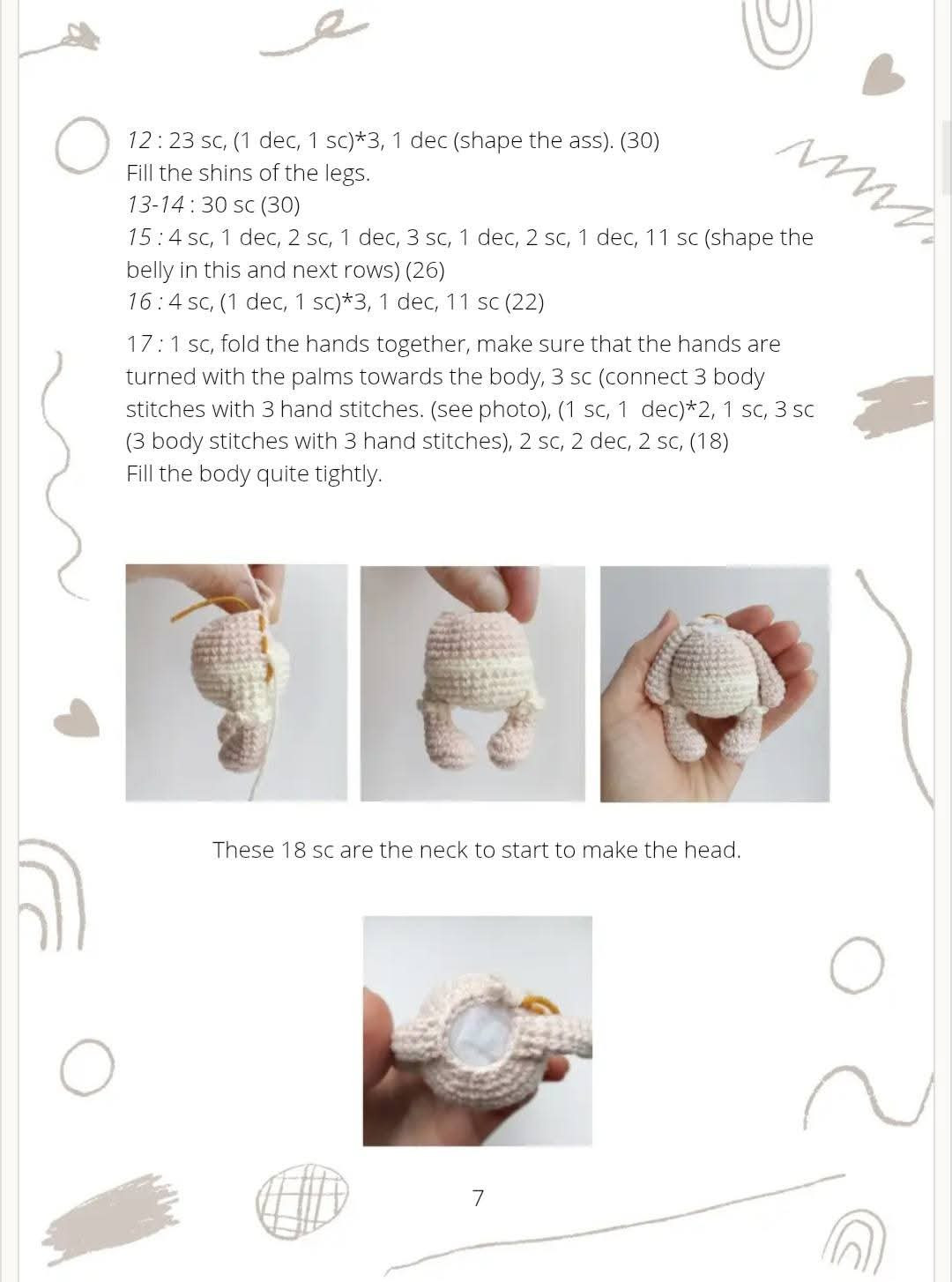 12 : 23 sc, (1 dec, 1 sc)*3, 1 dec (shape the ass). (30)
Fill the shins of the legs.
13-14 : 30 sc (30)
15 : 4 sc, 1 dec, 2 sc, 1 dec, 3 sc, 1 dec, 2 sc, 1 dec, 11 sc (shape the belly in this and next rows) (26)
16 : 4 sc, (1 dec, 1 sc)*3, 1 dec, 11 sc (22)

17 : 1 sc, fold the hands together, make sure that the hands are turned with the palms towards the body, 3 sc (connect 3 body stitches with 3 hand stitches. (see photo), (1 sc, 1 dec)*2, 1 sc, 3 sc (3 body stitches with 3 hand stitches), 2 sc, 2 dec, 2 sc, (18)
Fill the body quite tightly.

These 18 sc are the neck to start to make the head.

7