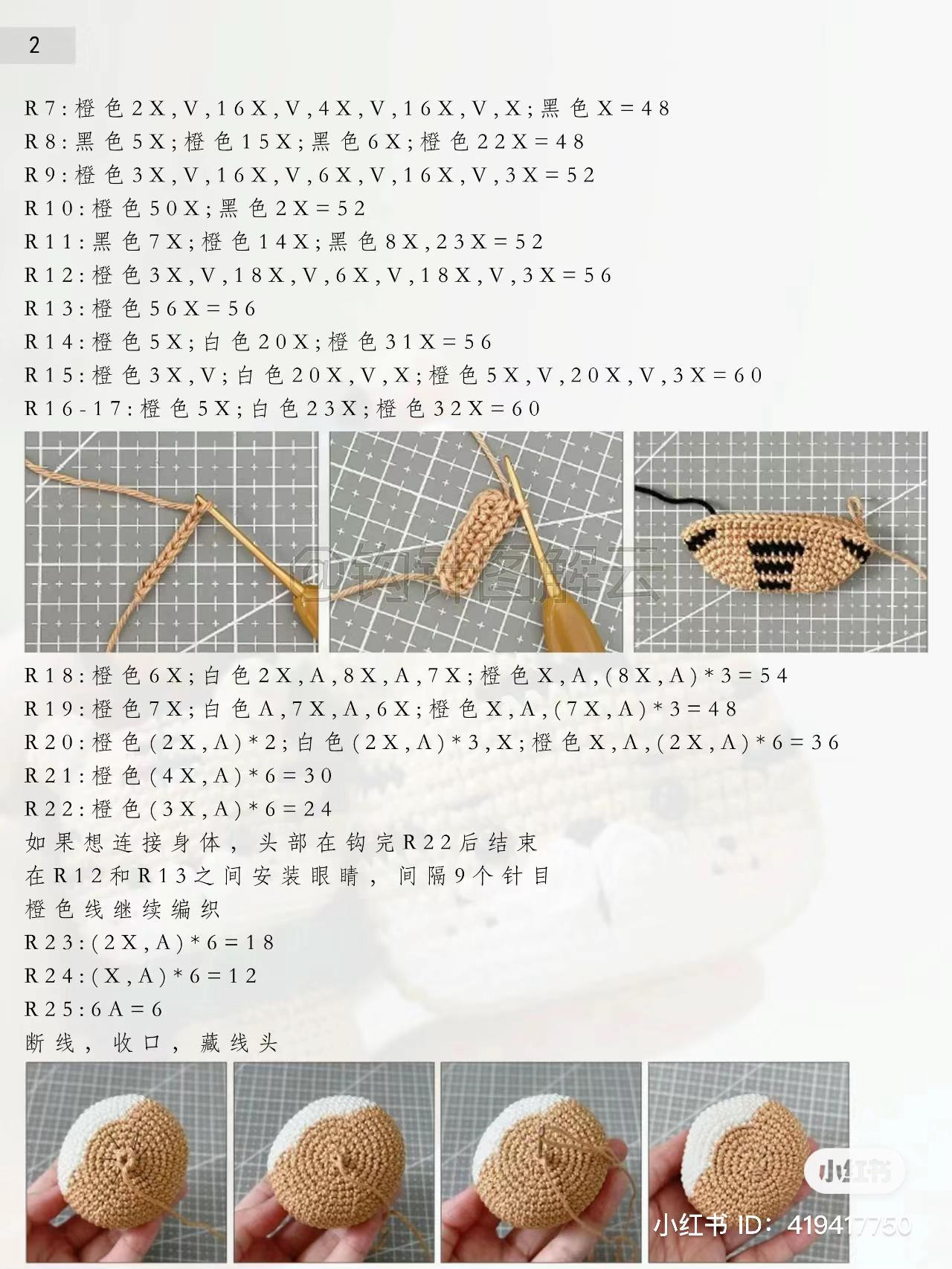 2

R7:橙色2X,V,16X,V,4X,V,16X,V,X;黑色X=48
R8:黑色5X;橙色15X;黑色6X;橙色22X=48
R9:橙色3X,V,16X,V,6X,V,16X,V,3X=52
R10:橙色50X;黑色2X=52
R11:黑色7X;橙色14X;黑色8X,23X=52
R12:橙色3X,V,18X,V,6X,V,18X,V,3X=56
R13:橙色56X=56
R14:橙色5X;白色20X;橙色31X=56
R15:橙色3X,V;白色20X,V,X;橙色5X,V,20X,V,3X=60
R16-17:橙色5X;白色23X;橙色32X=60

@钩针图解云

R18:橙色6X;白色2X,A,8X,A,7X;橙色X,A,(8X,A)*3=54
R19:橙色7X;白色A,7X,A,6X;橙色X,A,(7X,A)*3=48
R20:橙色(2X,A)*2;白色(2X,A)*3,X;橙色X,A,(2X,A)*6=36
R21:橙色(4X,A)*6=30
R22:橙色(3X,A)*6=24
如果想连接身体，头部在钩完R22后结束
在R12和R13之间安装眼睛，间隔9个针目
橙色线继续编织
R23:(2X,A)*6=18
R24:(X,A)*6=12
R25:6A=6
断线，收口，藏线头

小红书
小红书 ID: 419417750