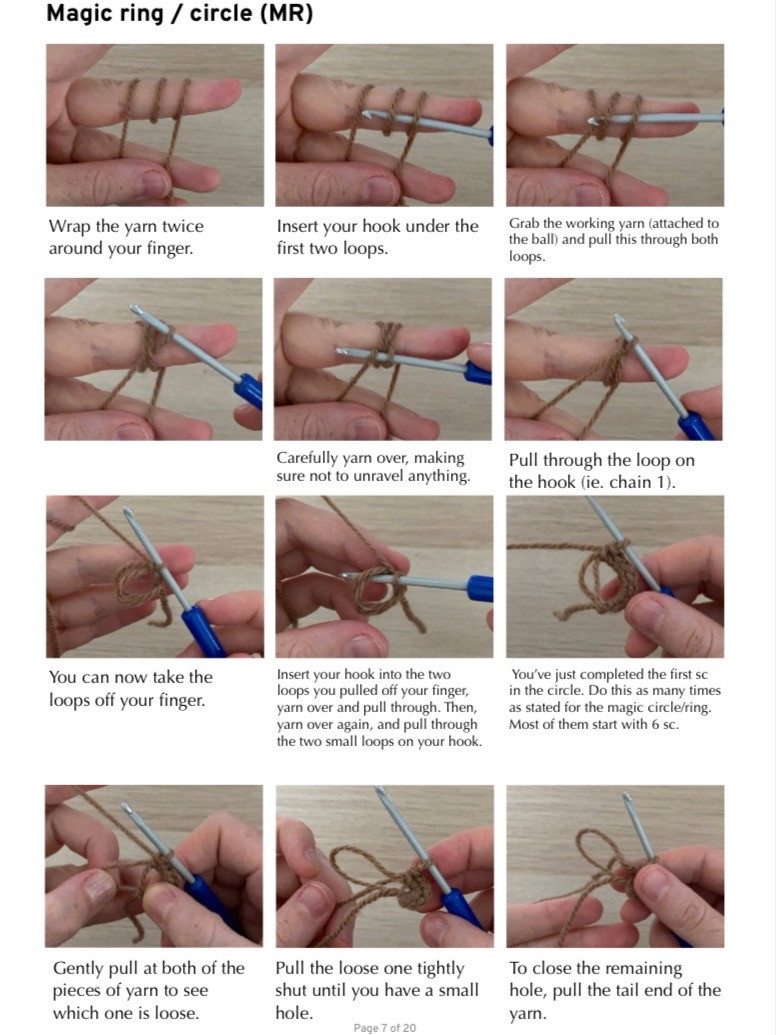 Magic ring / circle (MR)

Wrap the yarn twice around your finger.

Insert your hook under the first two loops.

Grab the working yarn (attached to the ball) and pull this through both loops.

Carefully yarn over, making sure not to unravel anything.

Pull through the loop on the hook (ie. chain 1).

You can now take the loops off your finger.

Insert your hook into the two loops you pulled off your finger, yarn over and pull through. Then, yarn over again, and pull through the two small loops on your hook.

You've just completed the first sc in the circle. Do this as many times as stated for the magic circle/ring. Most of them start with 6 sc.

Gently pull at both of the pieces of yarn to see which one is loose.

Pull the loose one tightly shut until you have a small hole.

To close the remaining hole, pull the tail end of the yarn.

Page 7 of 20