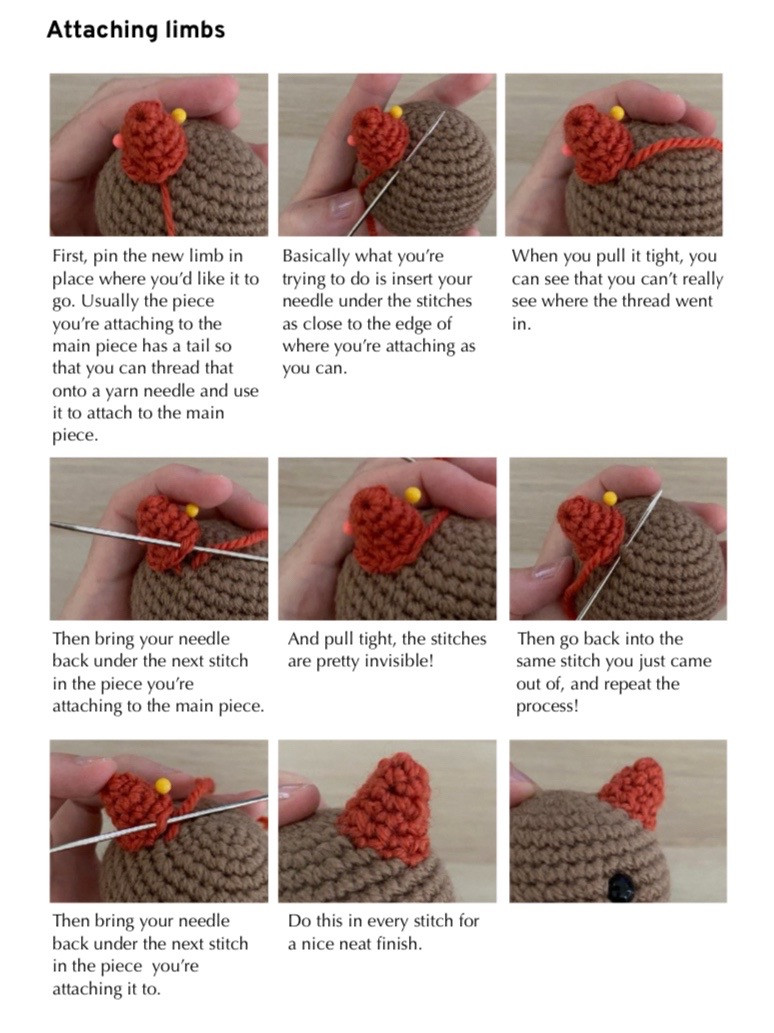 Attaching limbs

First, pin the new limb in place where you'd like it to go. Usually the piece you're attaching to the main piece has a tail so that you can thread that onto a yarn needle and use it to attach to the main piece.

Basically what you're trying to do is insert your needle under the stitches as close to the edge of where you're attaching as you can.

When you pull it tight, you can see that you can't really see where the thread went in.

Then bring your needle back under the next stitch in the piece you're attaching to the main piece.

And pull tight, the stitches are pretty invisible!

Then go back into the same stitch you just came out of, and repeat the process!

Then bring your needle back under the next stitch in the piece you're attaching it to.

Do this in every stitch for a nice neat finish.