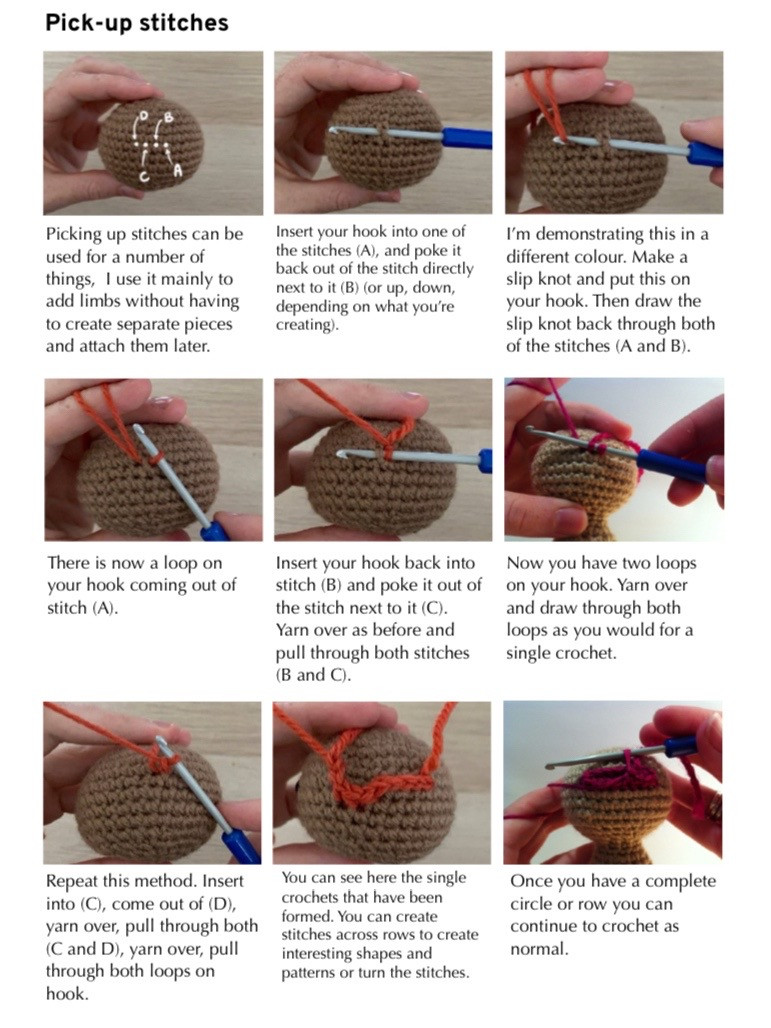 Pick-up stitches

D B
C A

Picking up stitches can be used for a number of things, I use it mainly to add limbs without having to create separate pieces and attach them later.

Insert your hook into one of the stitches (A), and poke it back out of the stitch directly next to it (B) (or up, down, depending on what you're creating).

I'm demonstrating this in a different colour. Make a slip knot and put this on your hook. Then draw the slip knot back through both of the stitches (A and B).

There is now a loop on your hook coming out of stitch (A).

Insert your hook back into stitch (B) and poke it out of the stitch next to it (C). Yarn over as before and pull through both stitches (B and C).

Now you have two loops on your hook. Yarn over and draw through both loops as you would for a single crochet.

Repeat this method. Insert into (C), come out of (D), yarn over, pull through both (C and D), yarn over, pull through both loops on hook.

You can see here the single crochets that have been formed. You can create stitches across rows to create interesting shapes and patterns or turn the stitches.

Once you have a complete circle or row you can continue to crochet as normal.