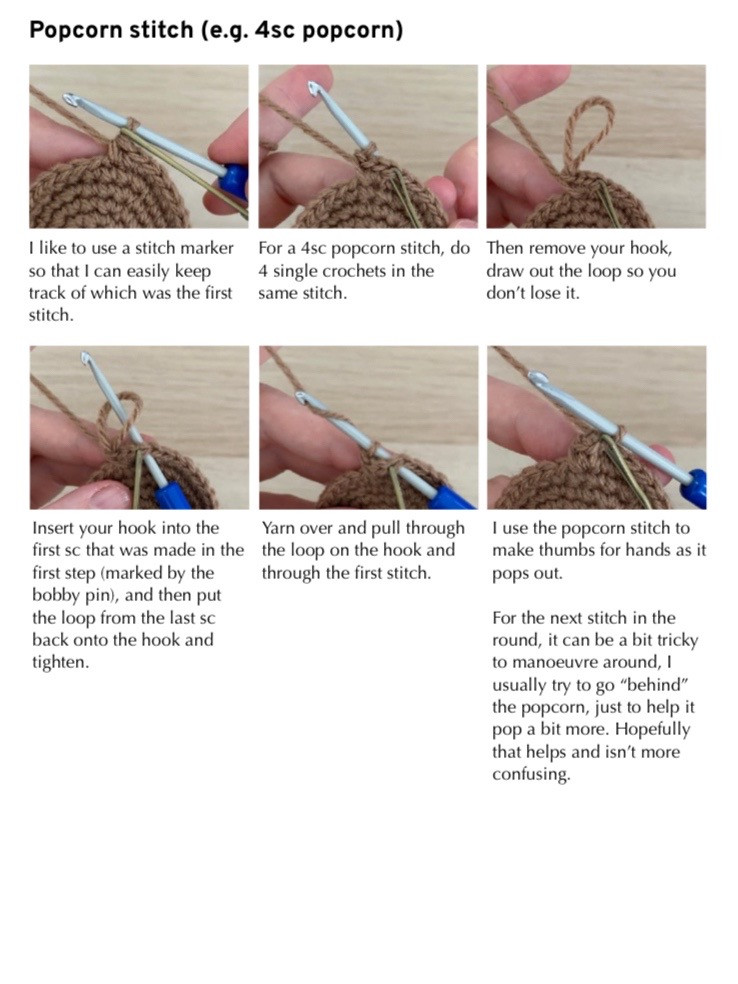 Popcorn stitch (e.g. 4sc popcorn)

I like to use a stitch marker so that I can easily keep track of which was the first stitch.

For a 4sc popcorn stitch, do 4 single crochets in the same stitch.

Then remove your hook, draw out the loop so you don't lose it.

Insert your hook into the first sc that was made in the first step (marked by the bobby pin), and then put the loop from the last sc back onto the hook and tighten.

Yarn over and pull through the loop on the hook and through the first stitch.

I use the popcorn stitch to make thumbs for hands as it pops out.

For the next stitch in the round, it can be a bit tricky to manoeuvre around, I usually try to go "behind" the popcorn, just to help it pop a bit more. Hopefully that helps and isn't more confusing.