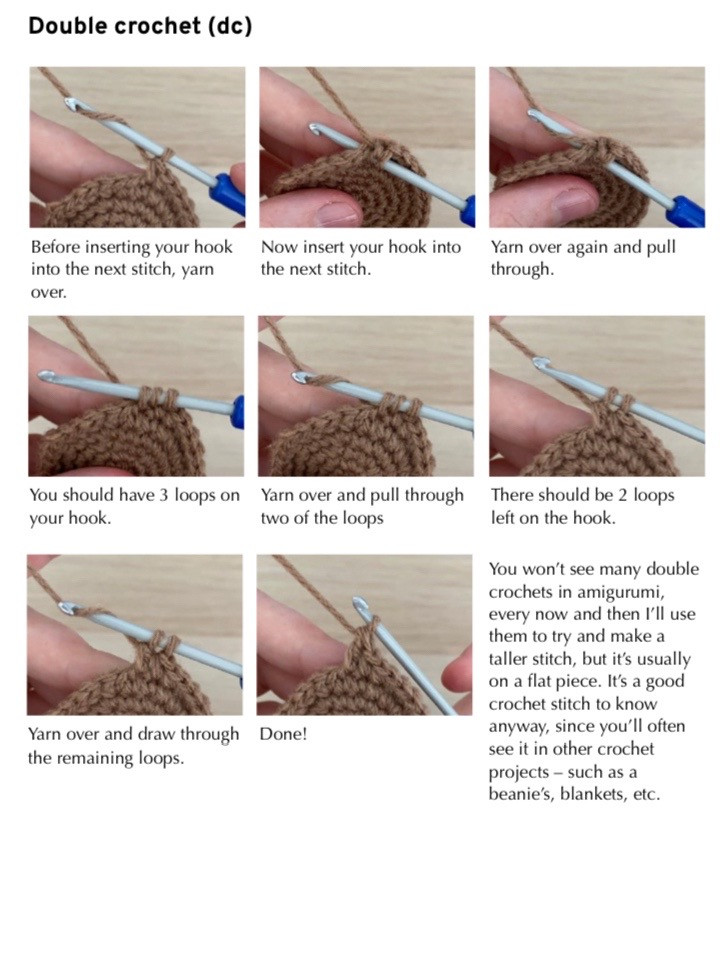 Double crochet (dc)

Before inserting your hook into the next stitch, yarn over.

Now insert your hook into the next stitch.

Yarn over again and pull through.

You should have 3 loops on your hook.

Yarn over and pull through two of the loops

There should be 2 loops left on the hook.

Yarn over and draw through the remaining loops.

Done!

You won't see many double crochets in amigurumi, every now and then I'll use them to try and make a taller stitch, but it's usually on a flat piece. It's a good crochet stitch to know anyway, since you'll often see it in other crochet projects – such as a beanie's, blankets, etc.