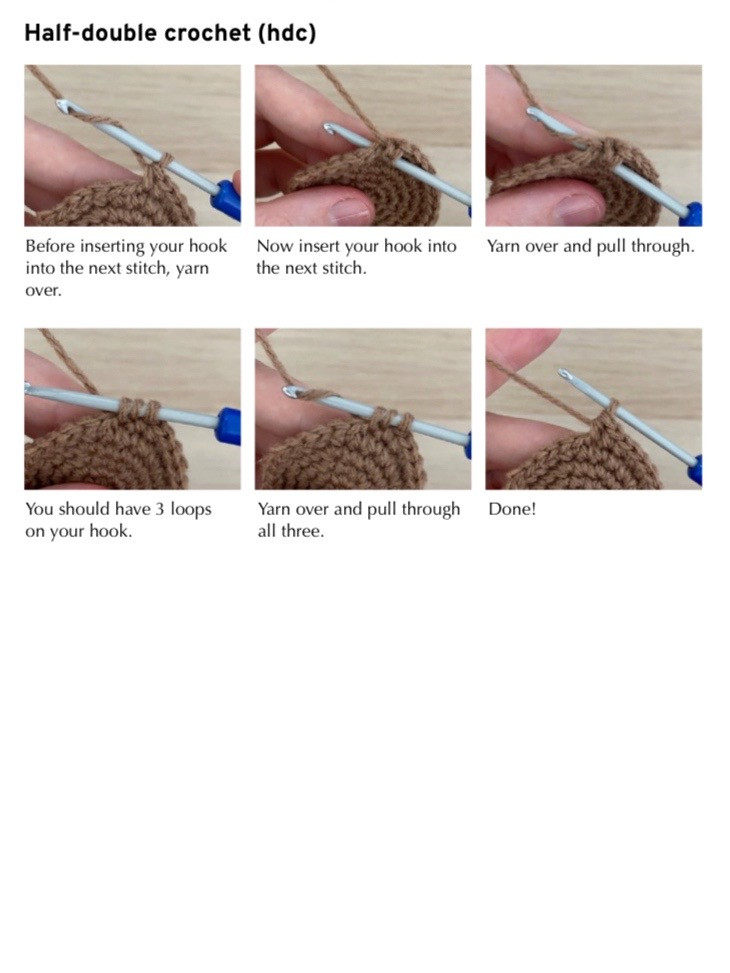 Half-double crochet (hdc)

Before inserting your hook into the next stitch, yarn over.

Now insert your hook into the next stitch.

Yarn over and pull through.

You should have 3 loops on your hook.

Yarn over and pull through all three.

Done!